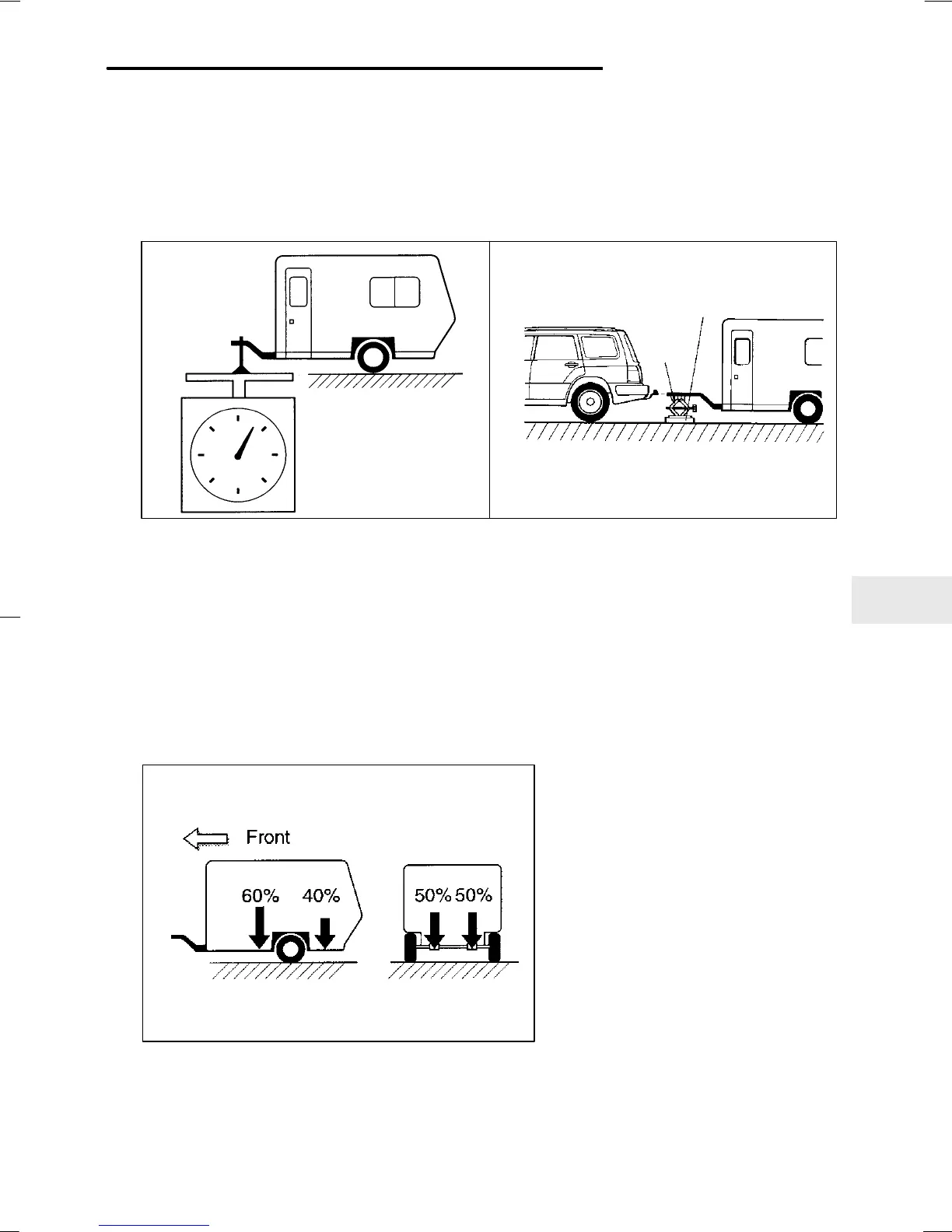 Front

60%

40%

50% 50%