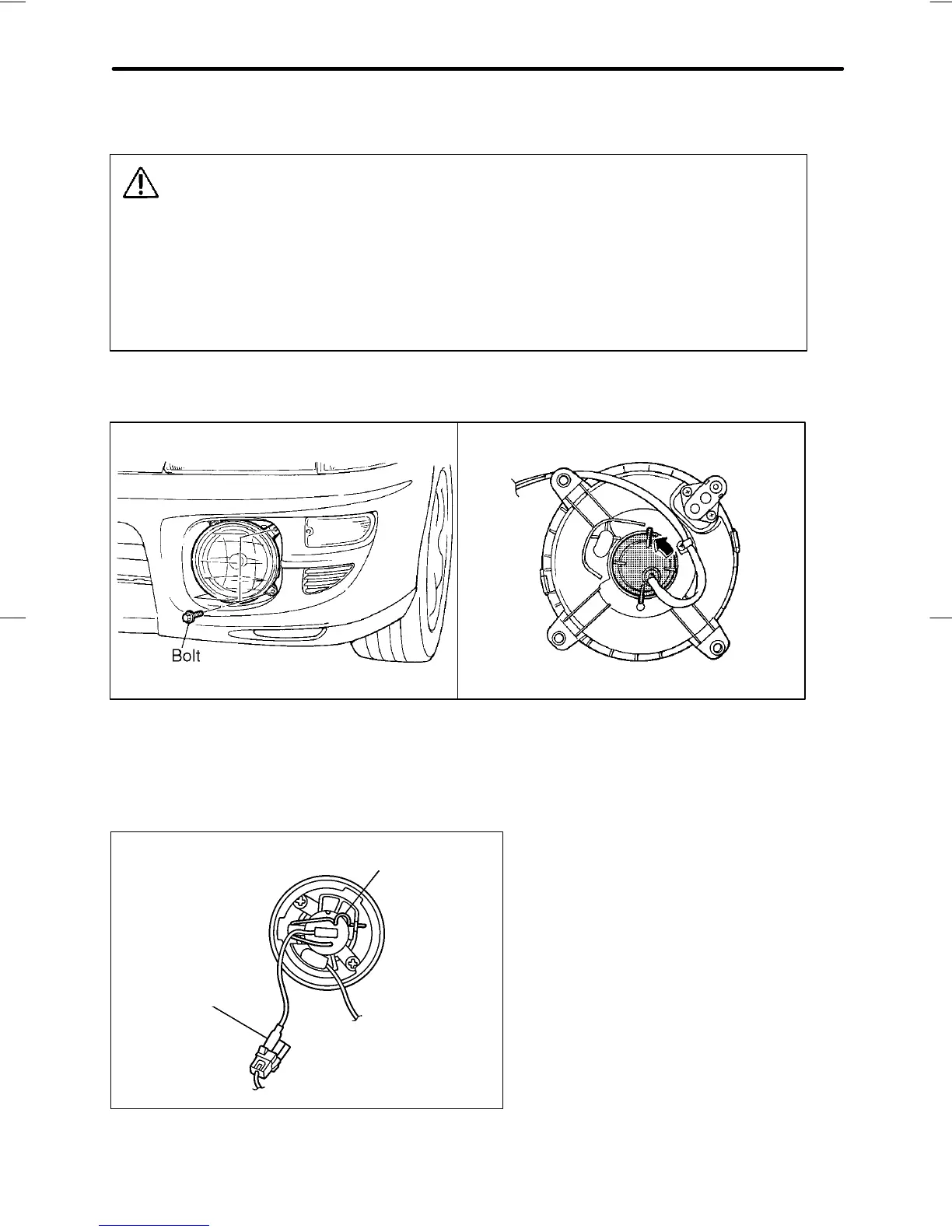 Bolt