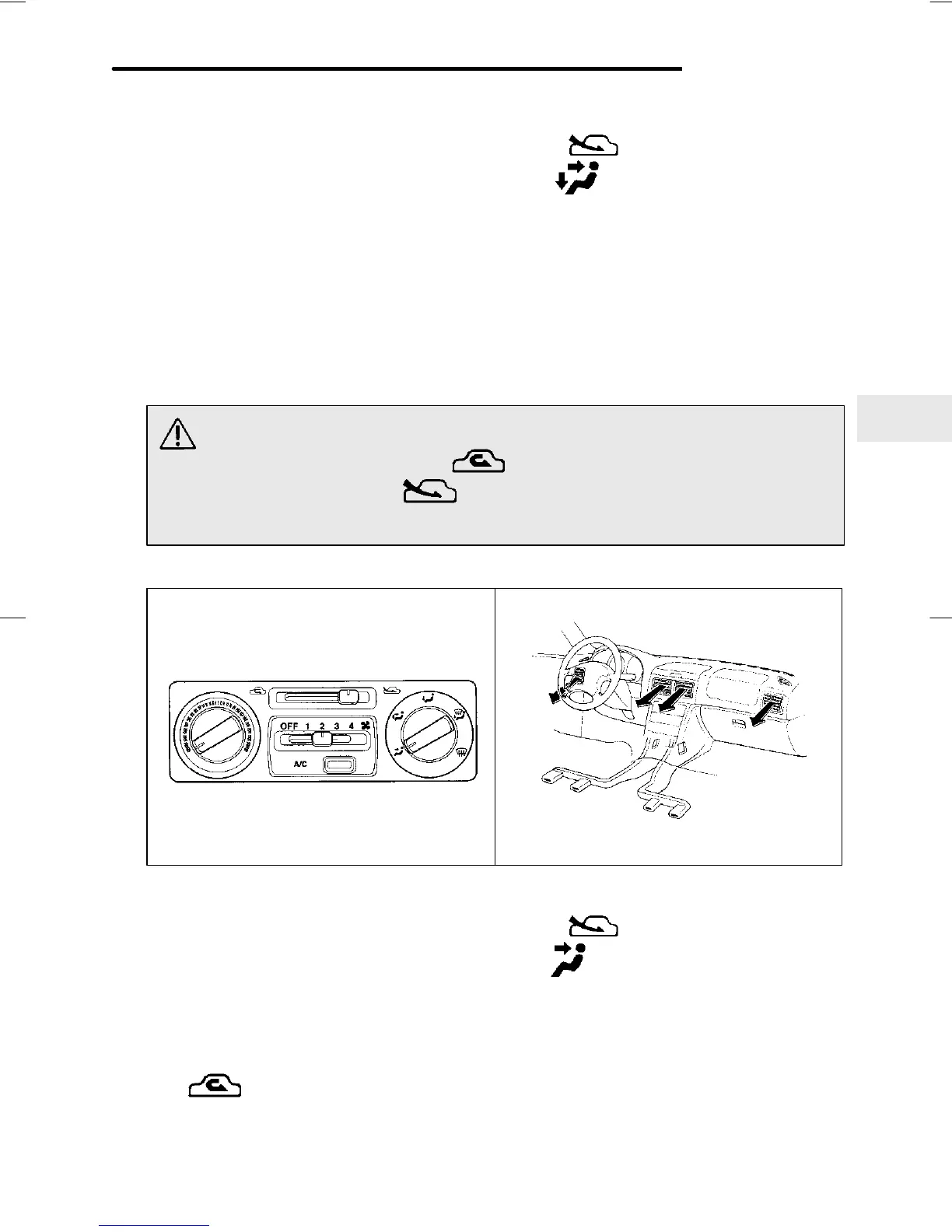 OFF 1 2 3 4

A/C