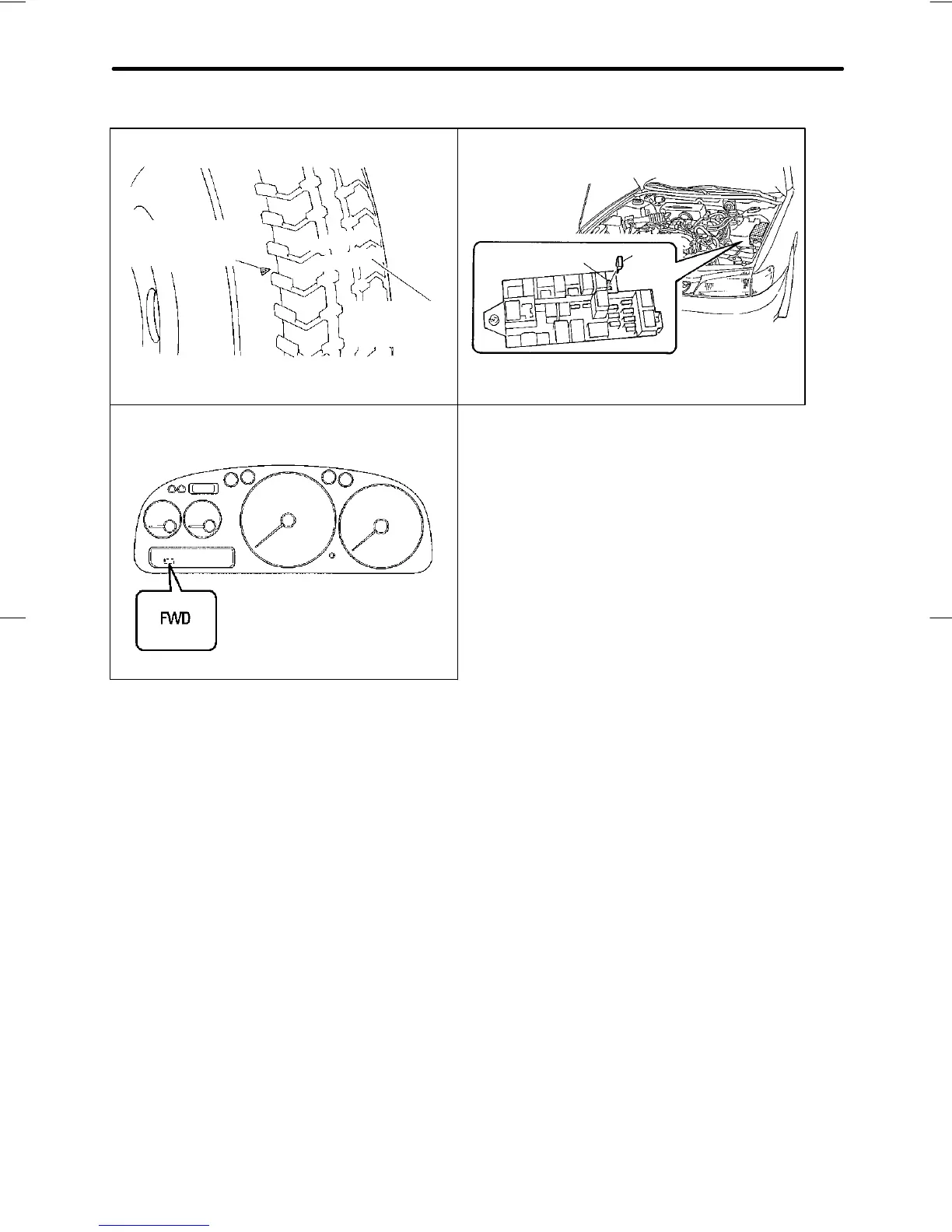 FWD