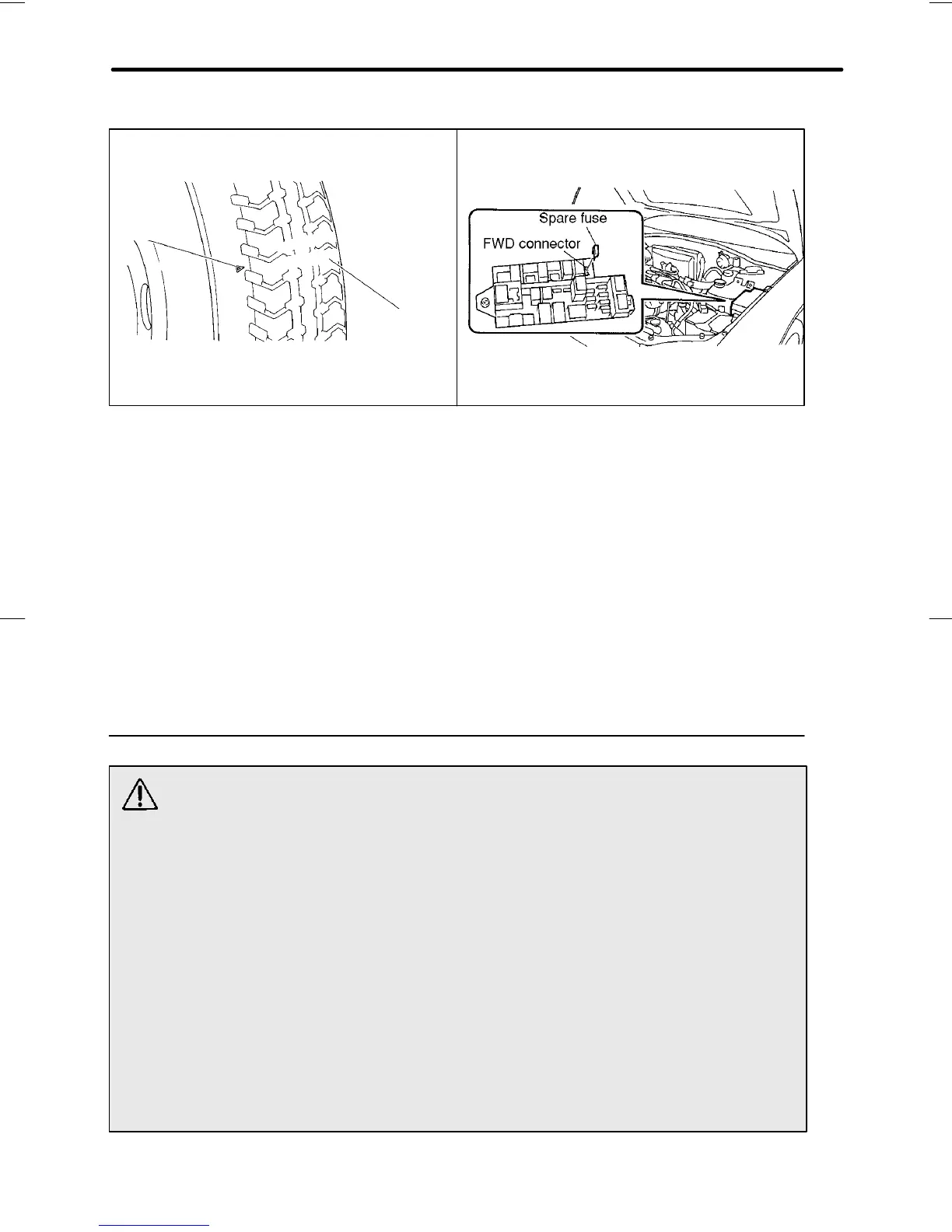 Spare fuse

FWD connector