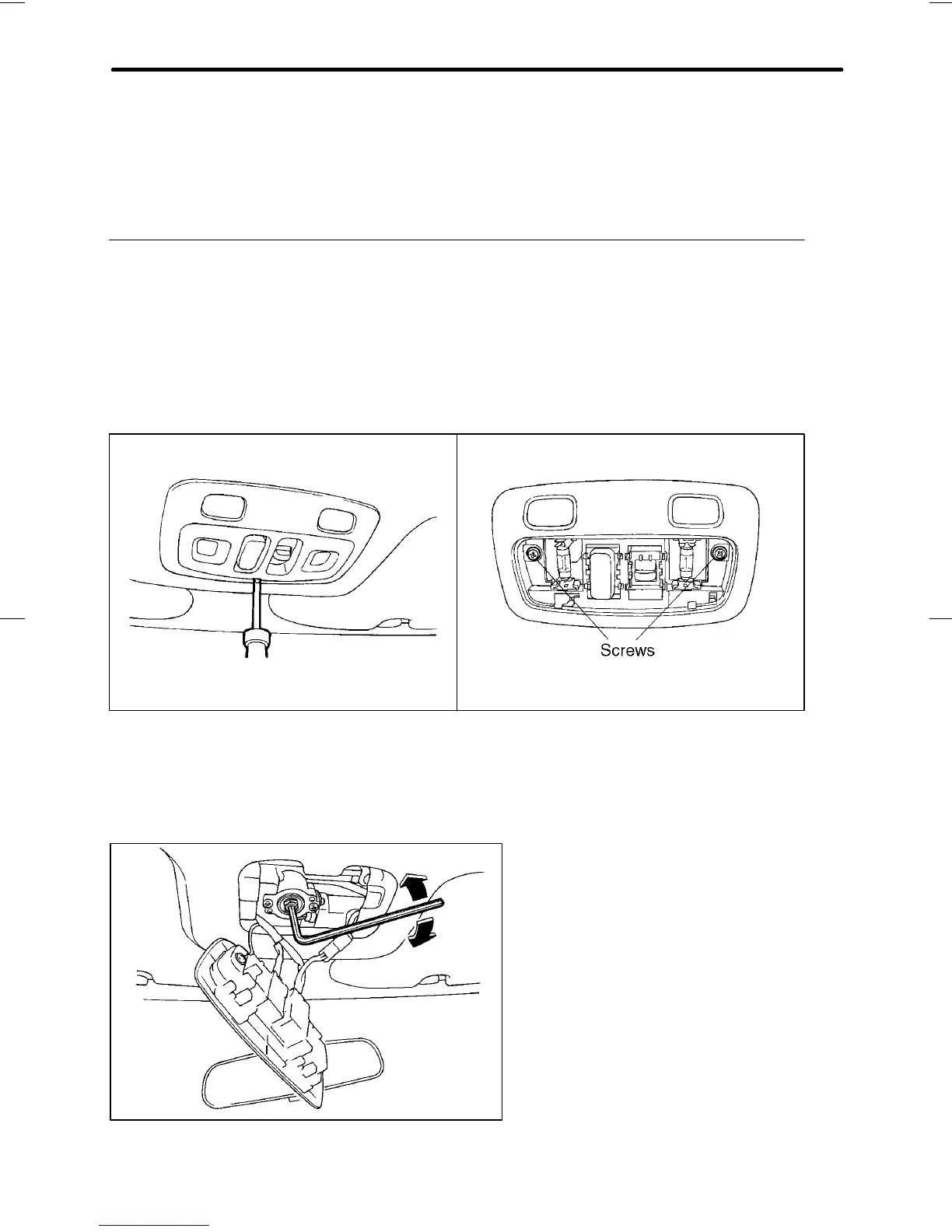 Screws