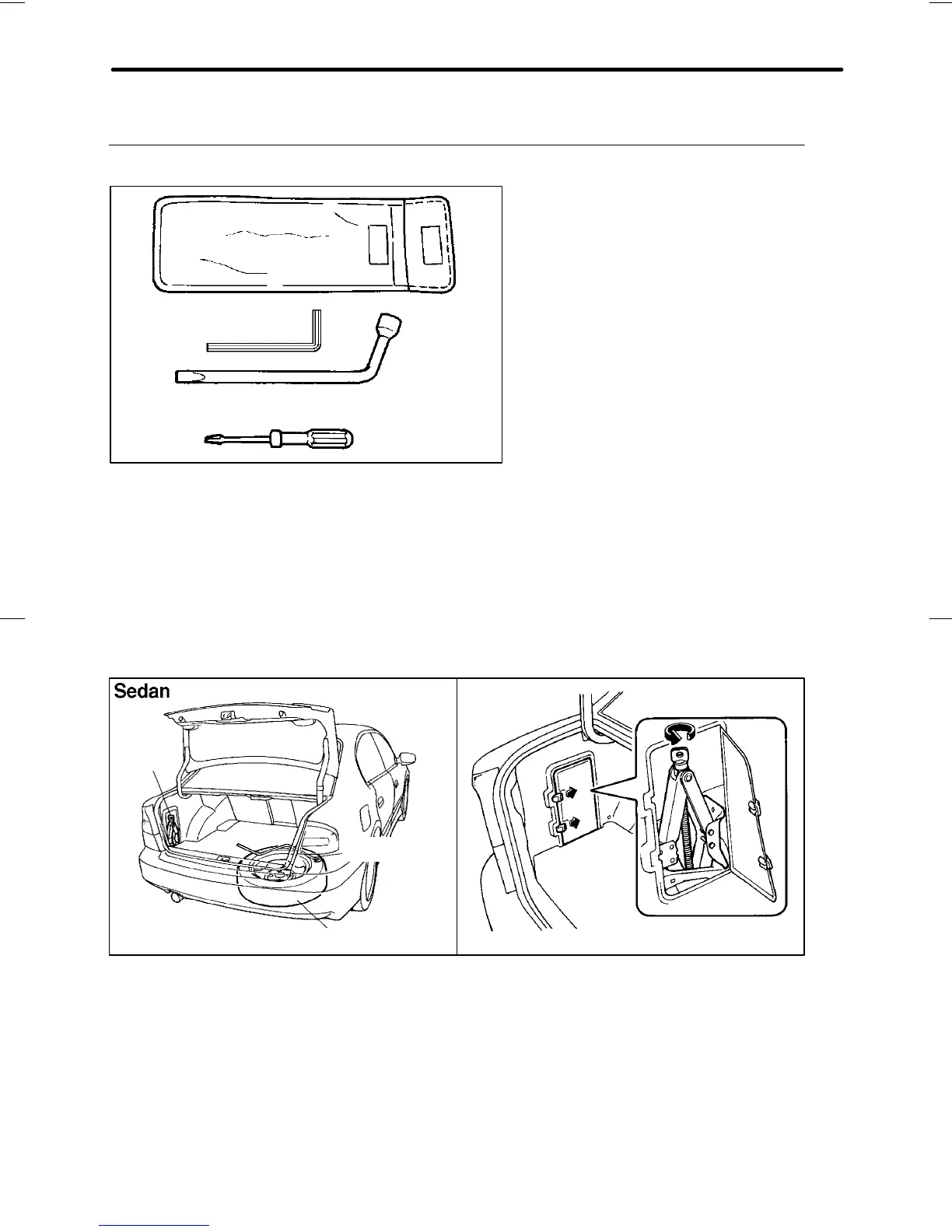 Sedan