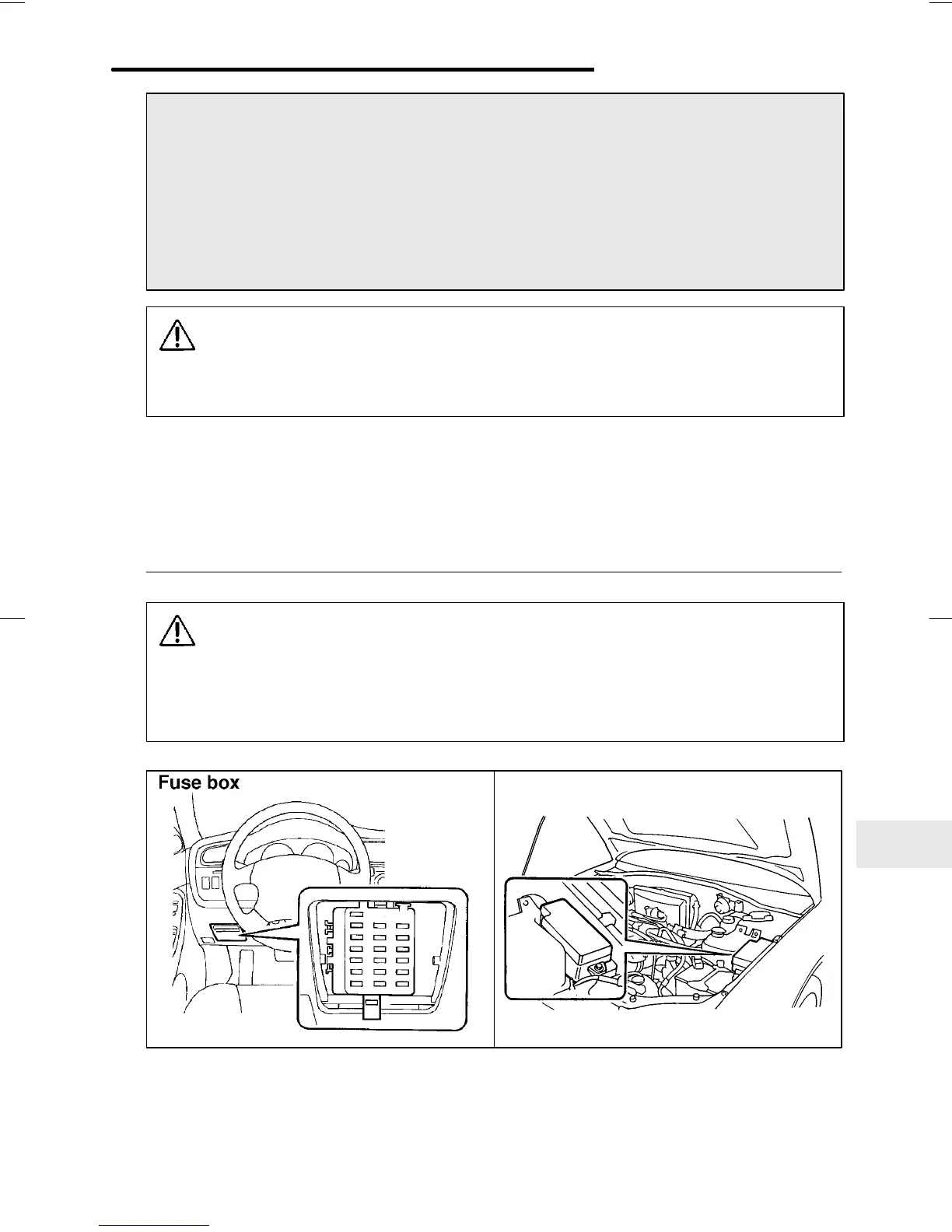 Fuse box