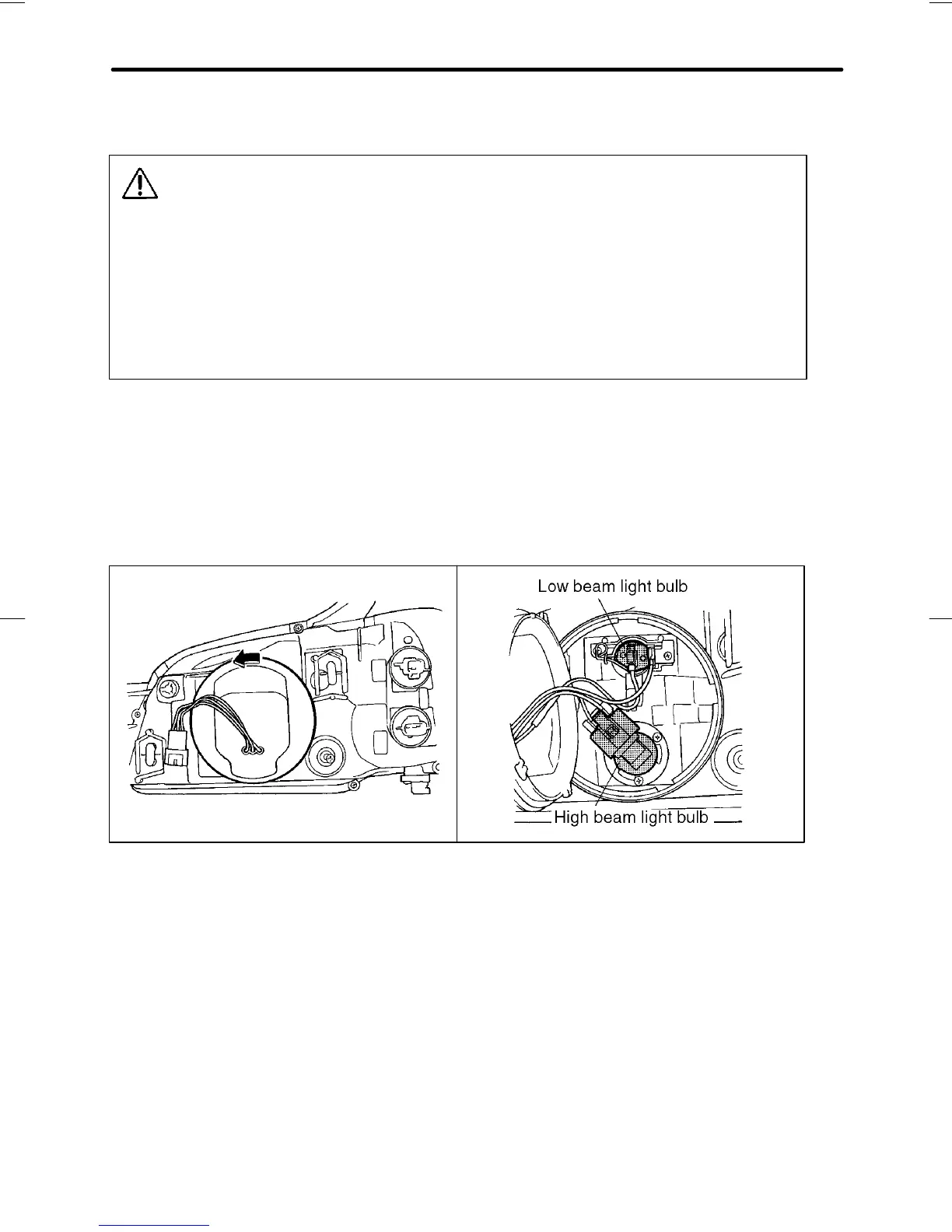 Low beam light bulb

High beam light bulb