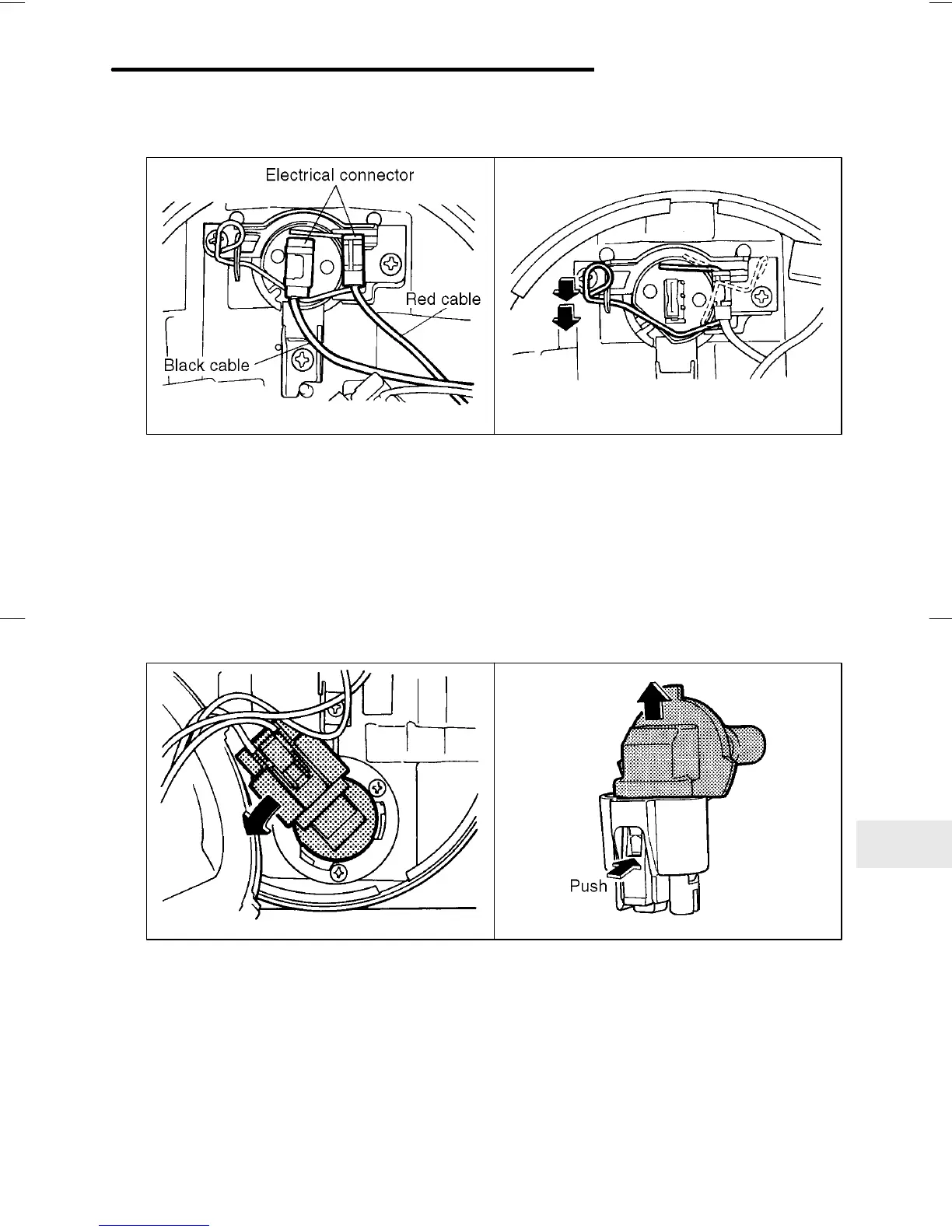 Electrical connector

Red cable

Black cable

Push