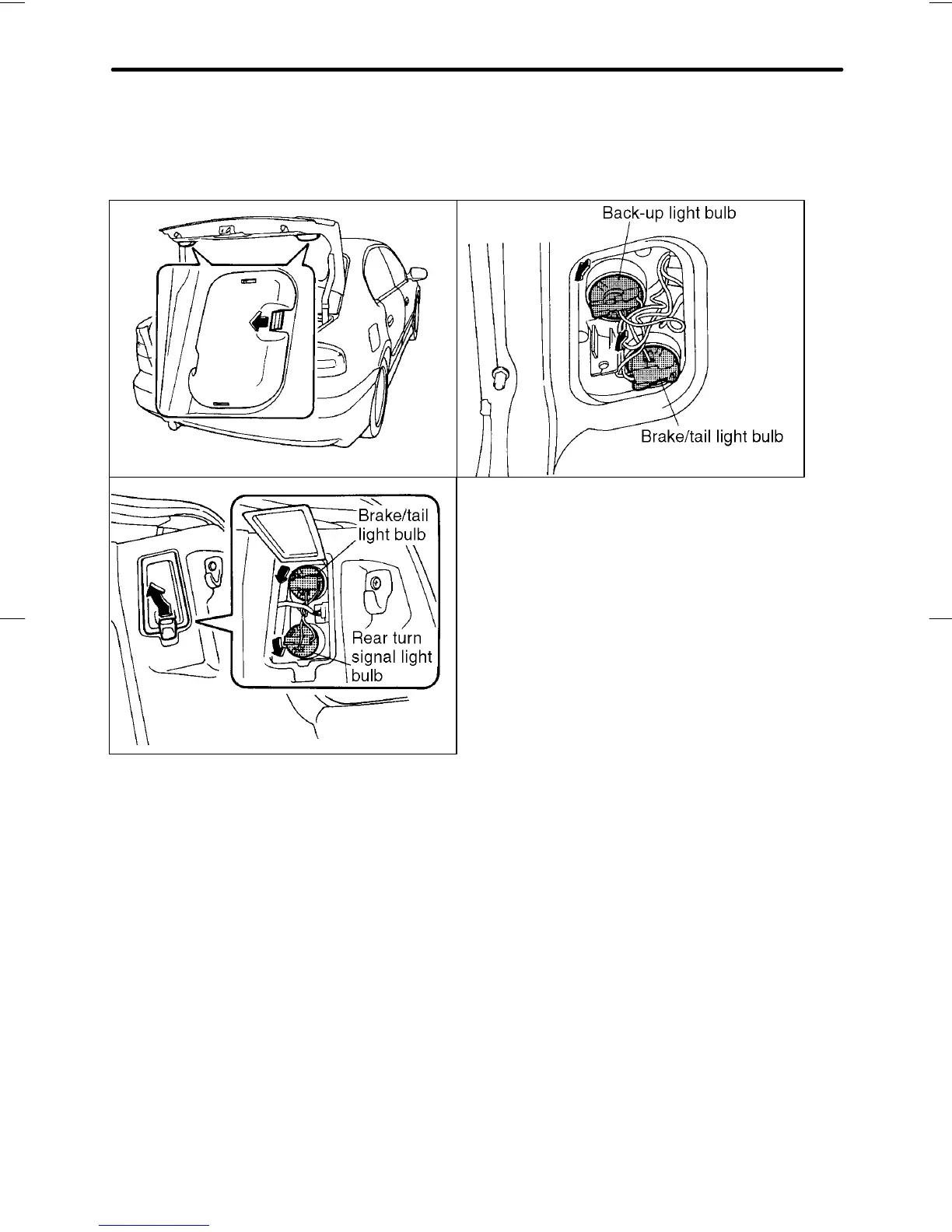 Back-up light bulb

Brake/tail light bulb

Brake/tail light bulb

Rear turn signal light bulb