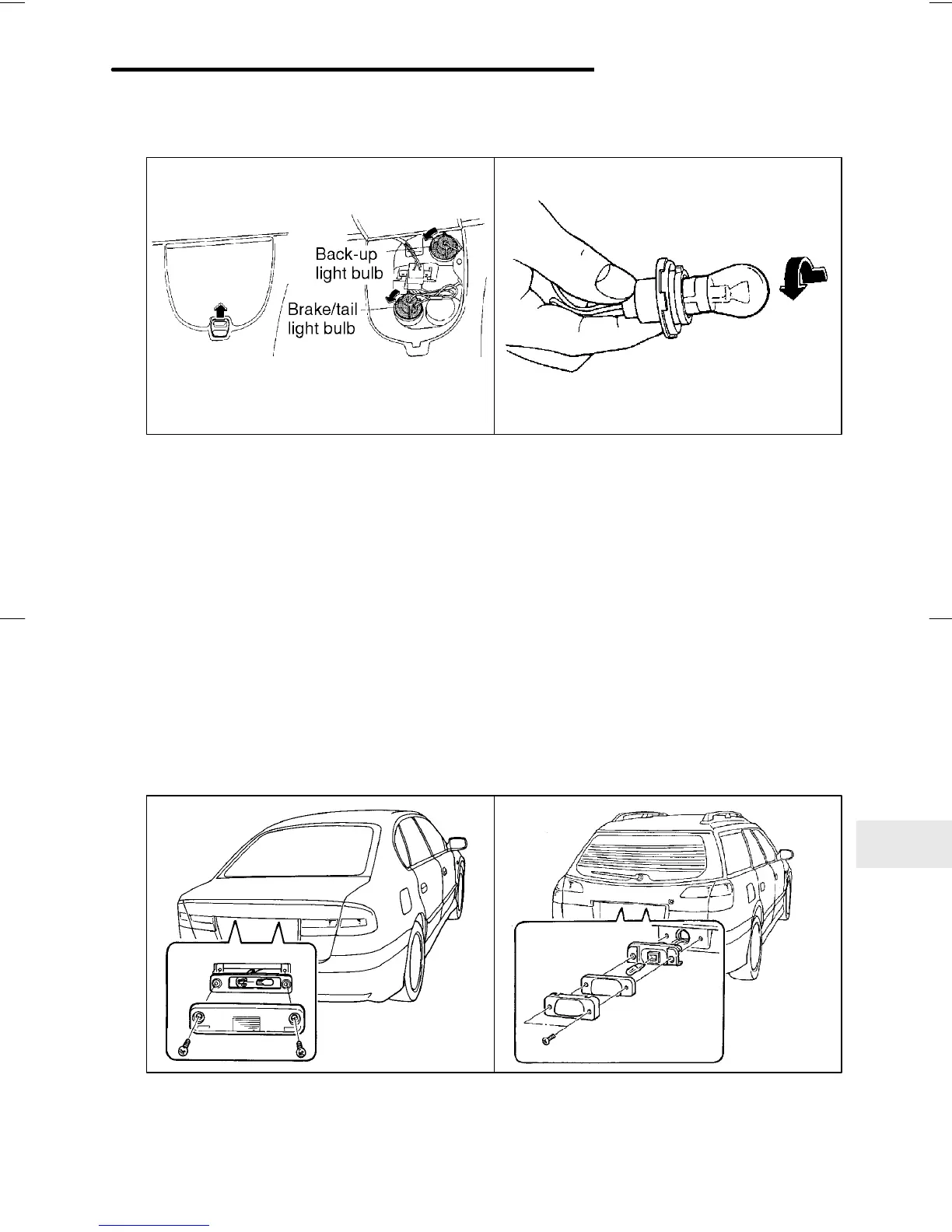 Back-up light bulb

Brake/tail light bulb