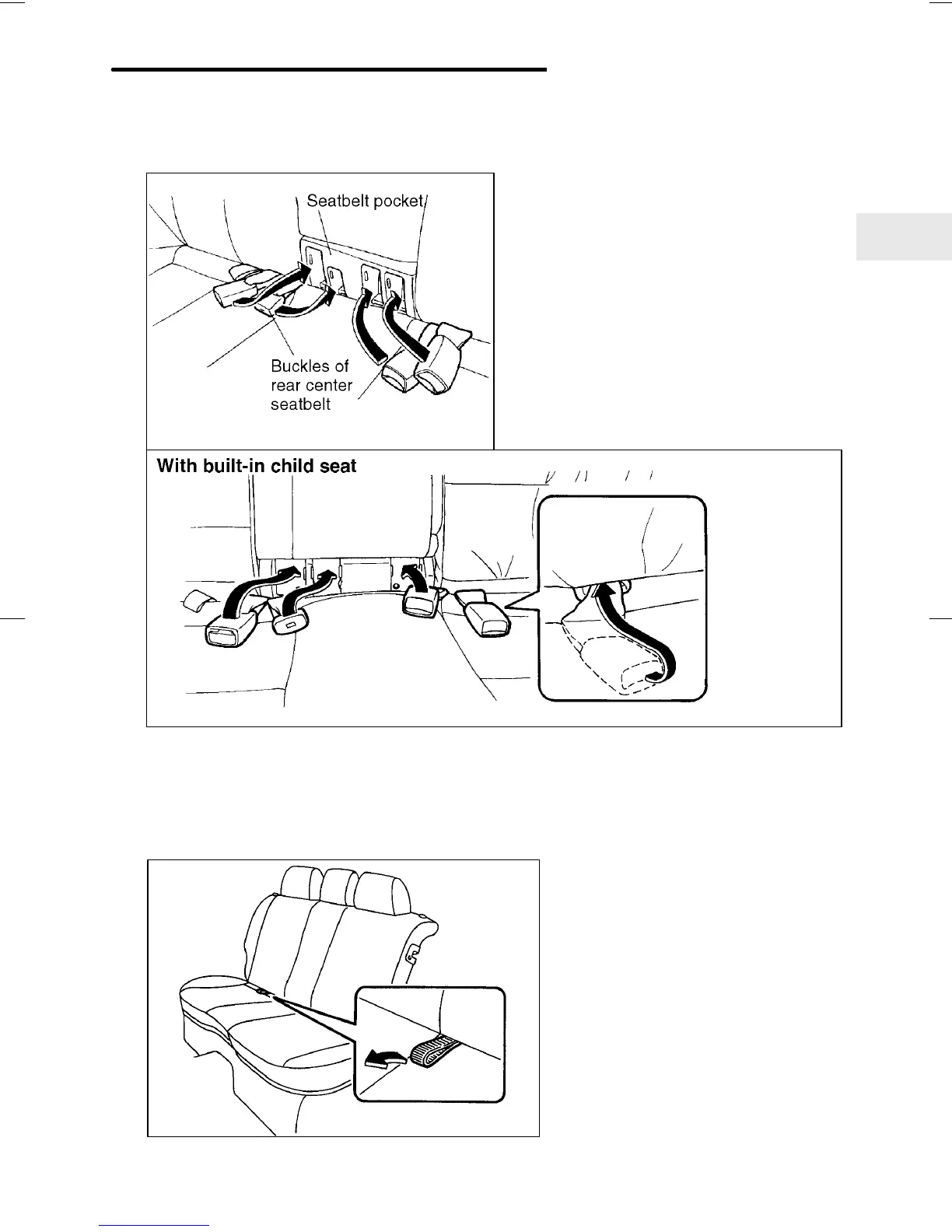 Seatbelt pocket

Buckles of rear center seatbelt

With built-in child seat