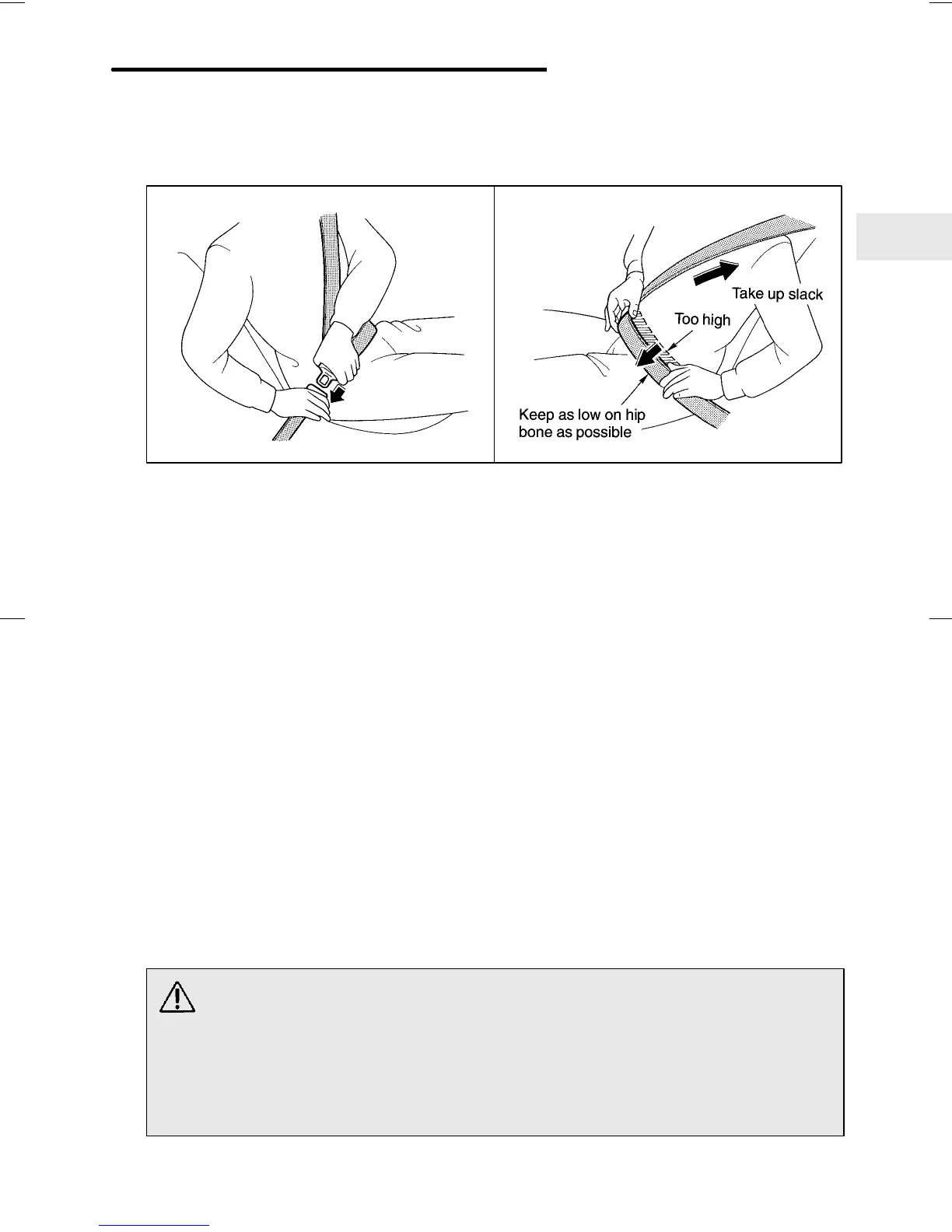 Take up slack

Too high

Keep as low on hip bone as possible