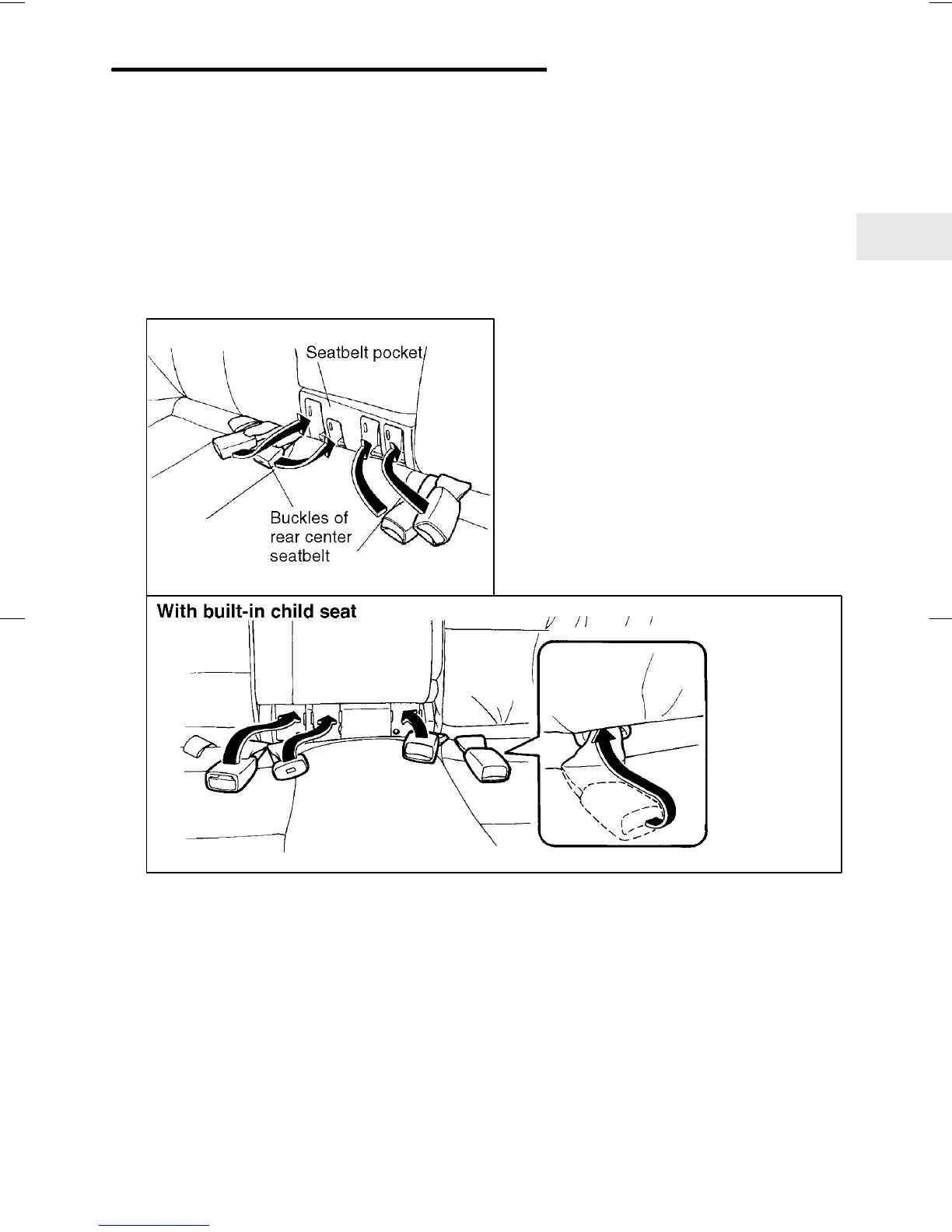 Seatbelt pocket

Buckles of rear center seatbelt

With built-in child seat