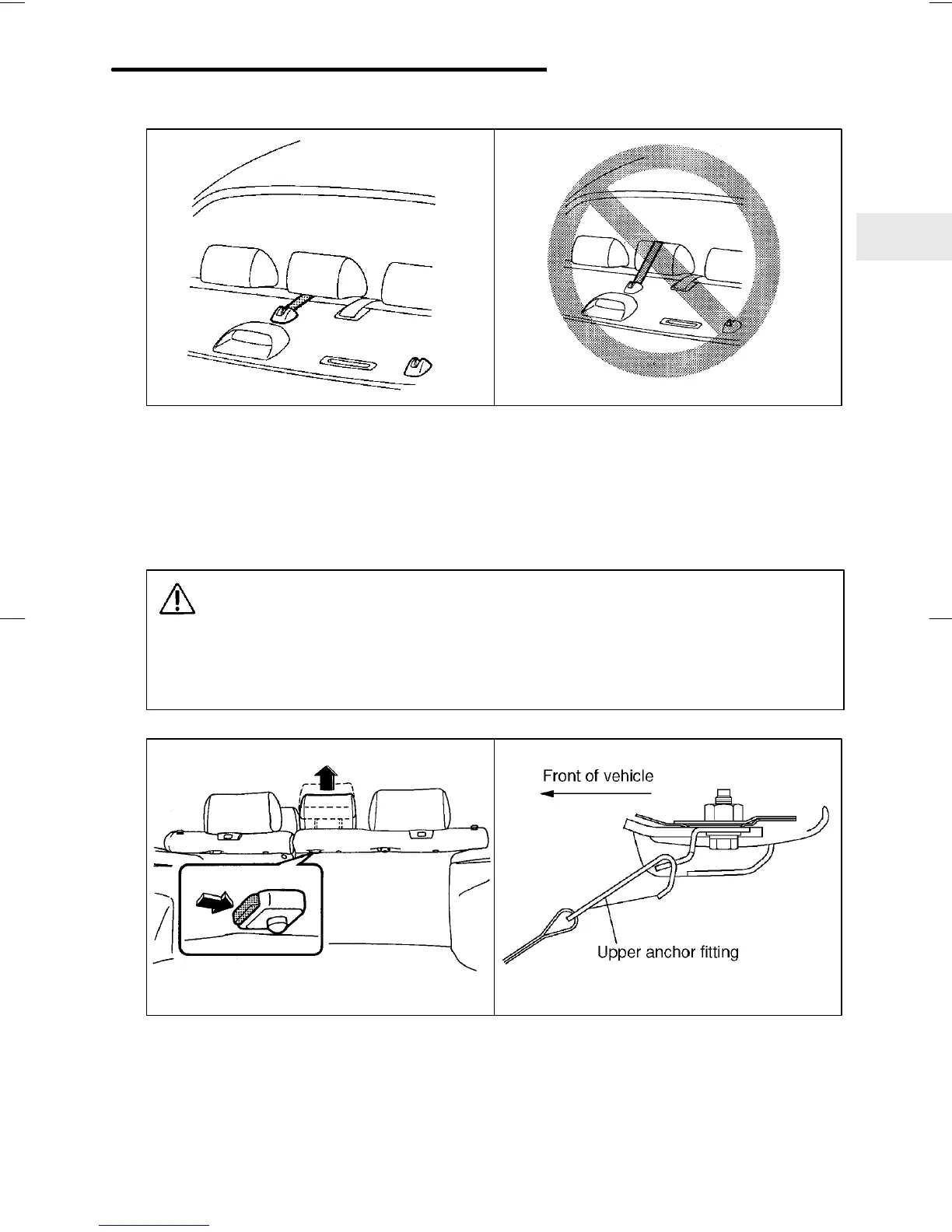 Front of vehicle

Upper anchor fitting