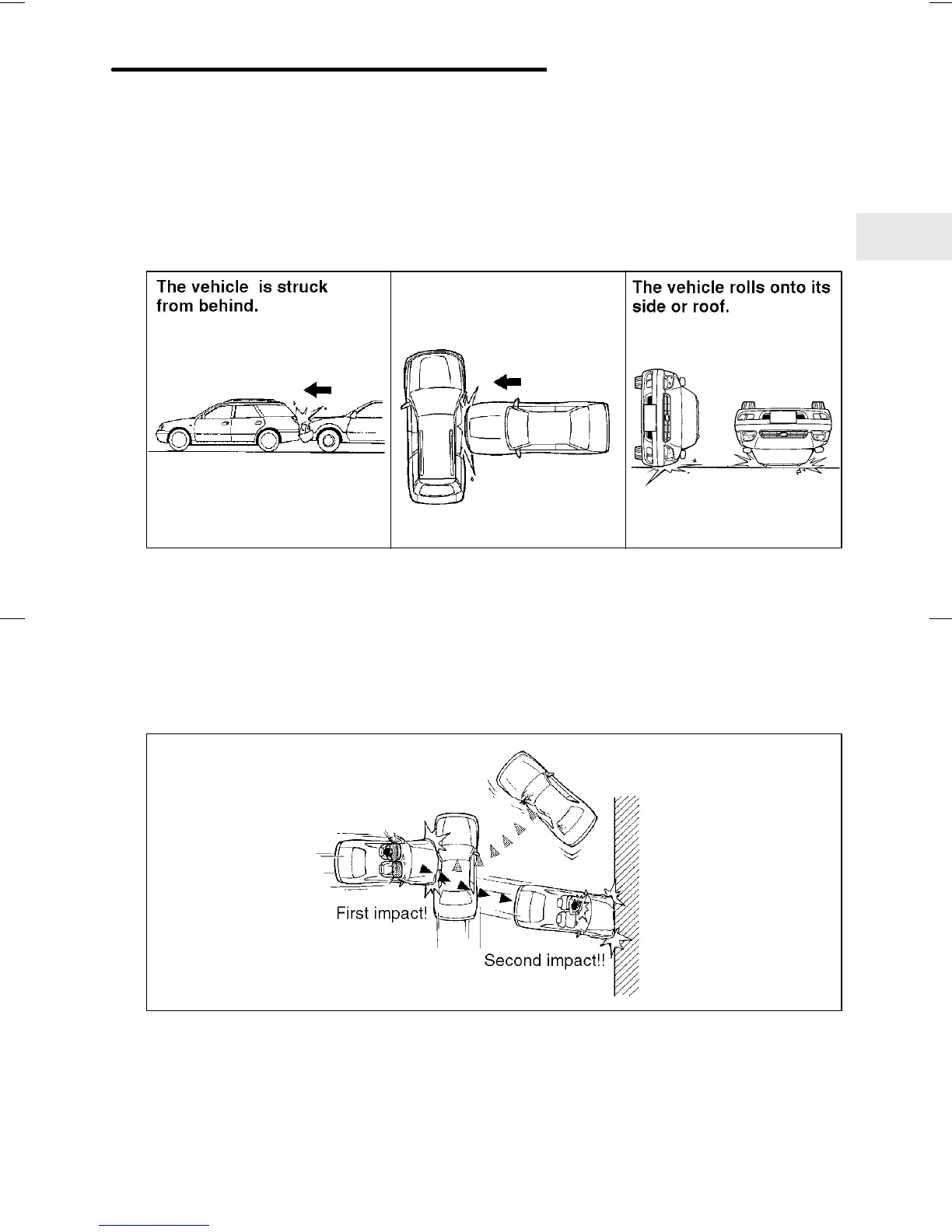 The vehicle is struck from behind.

The vehicle rolls onto its side or roof.

First impact!

Second impact!!