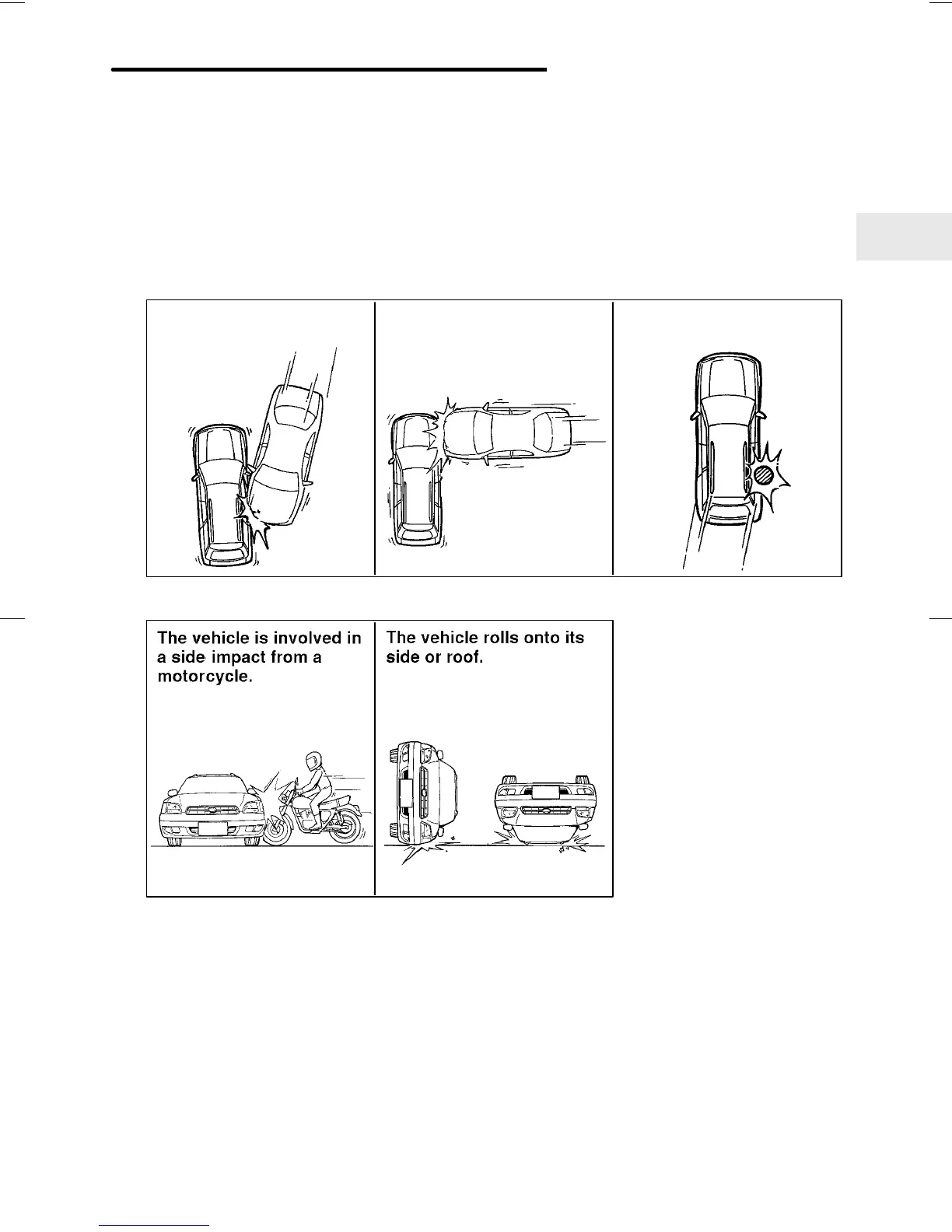 The vehicle is involved in a side impact from a motorcycle.

The vehicle rolls onto its side or roof.