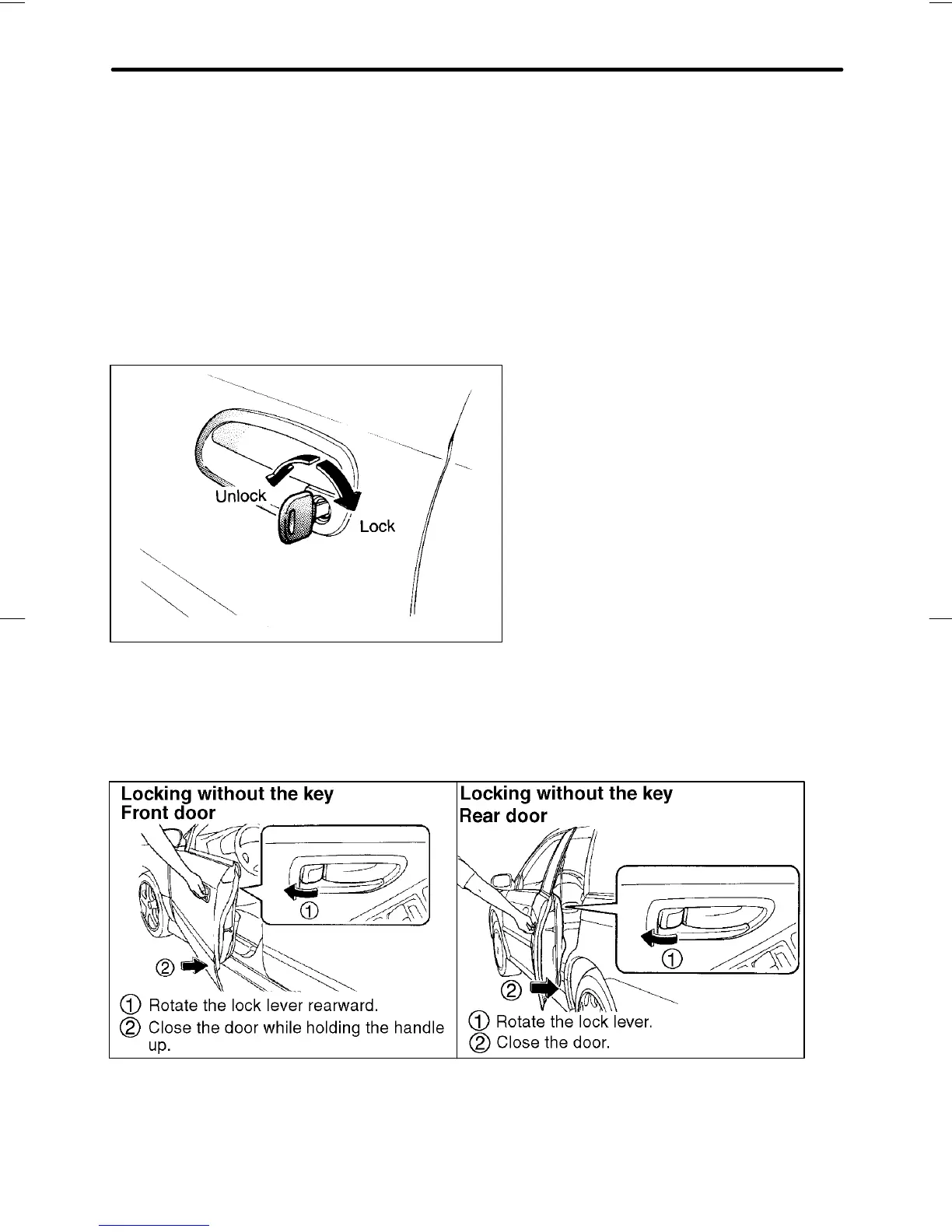 Unlock

Lock

Locking without the key
Front door

①

②

① Rotate the lock lever rearward.
② Close the door while holding the handle up.

Locking without the key
Rear door

①

②

① Rotate the lock lever.
② Close the door.