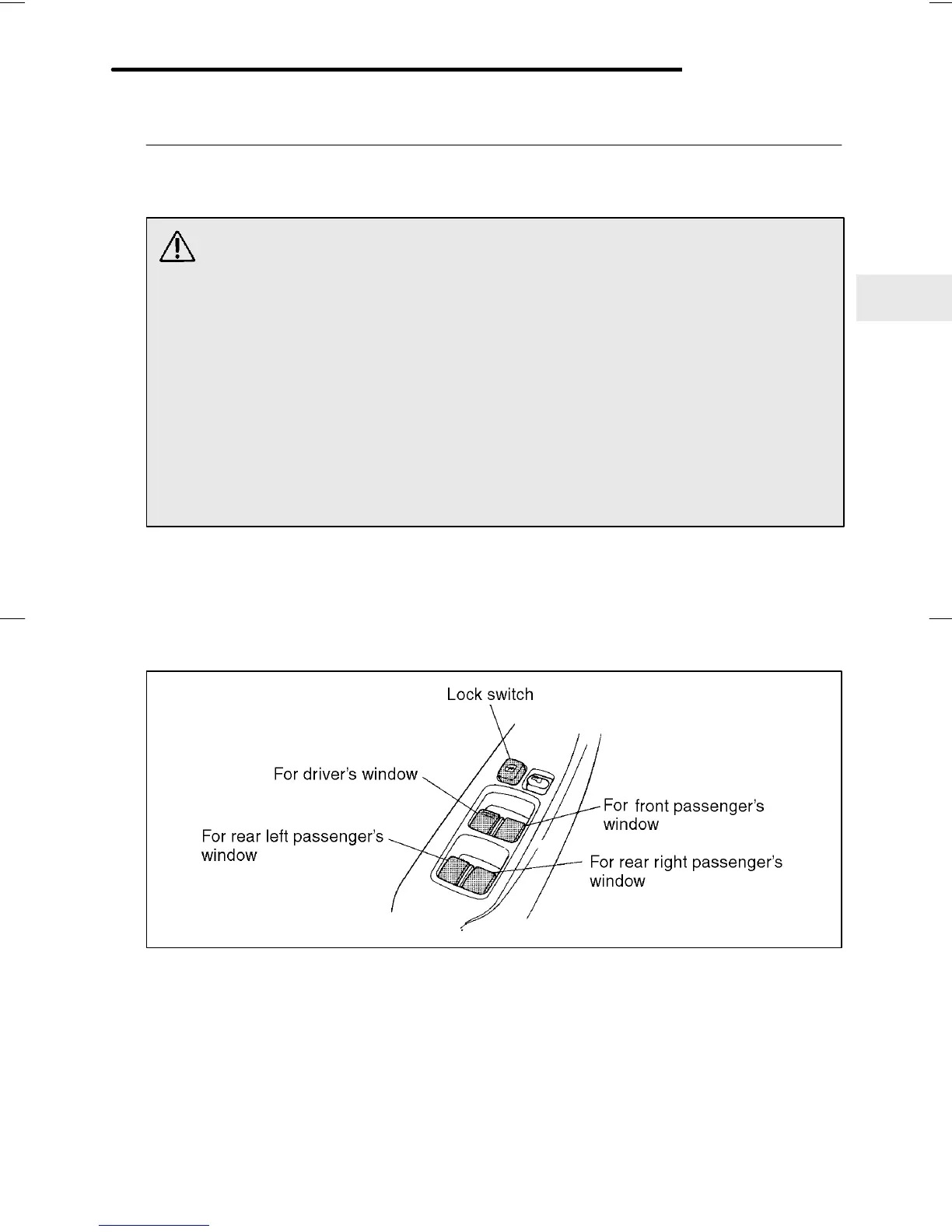 Lock switch

For driver's window

For front passenger's window

For rear left passenger's window

For rear right passenger's window