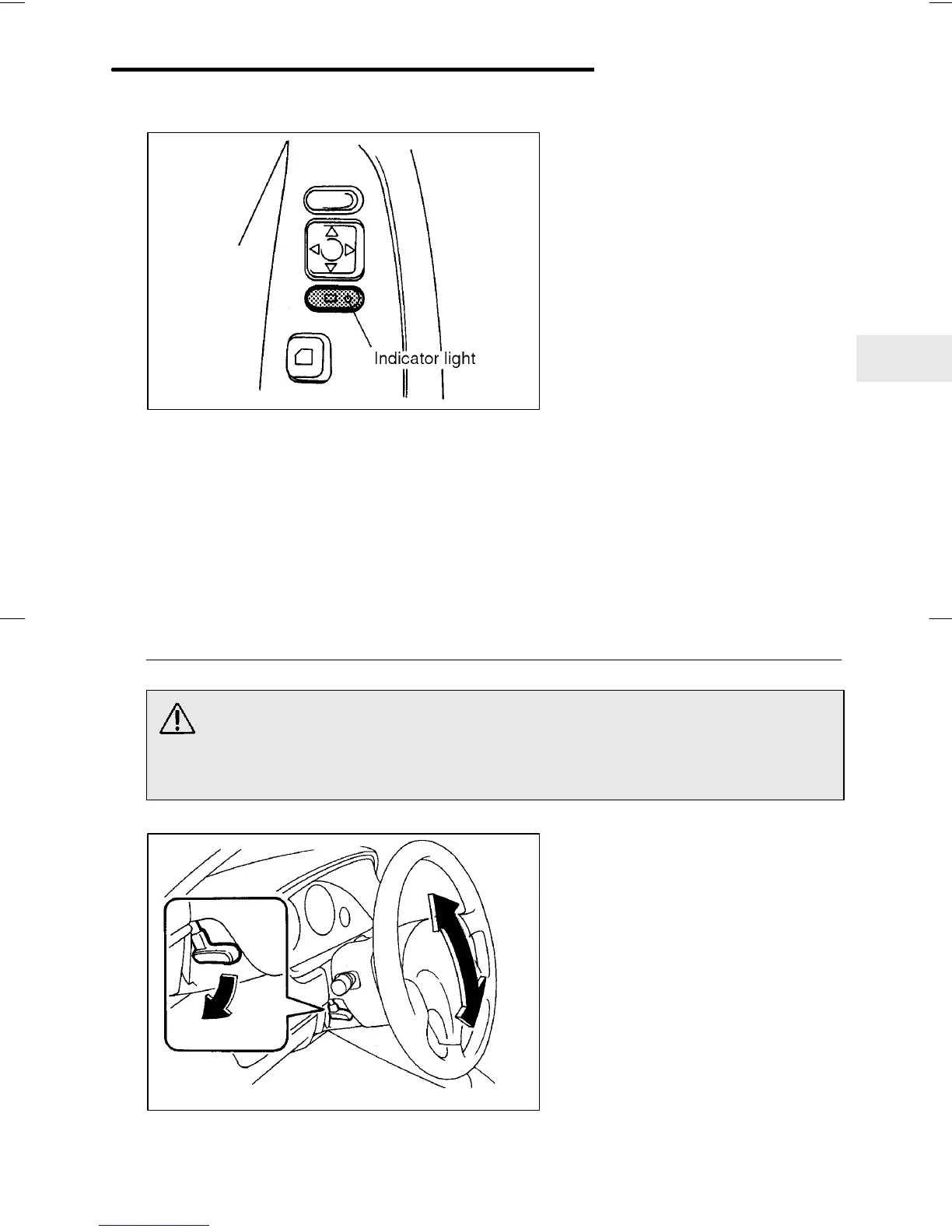 Indicator light