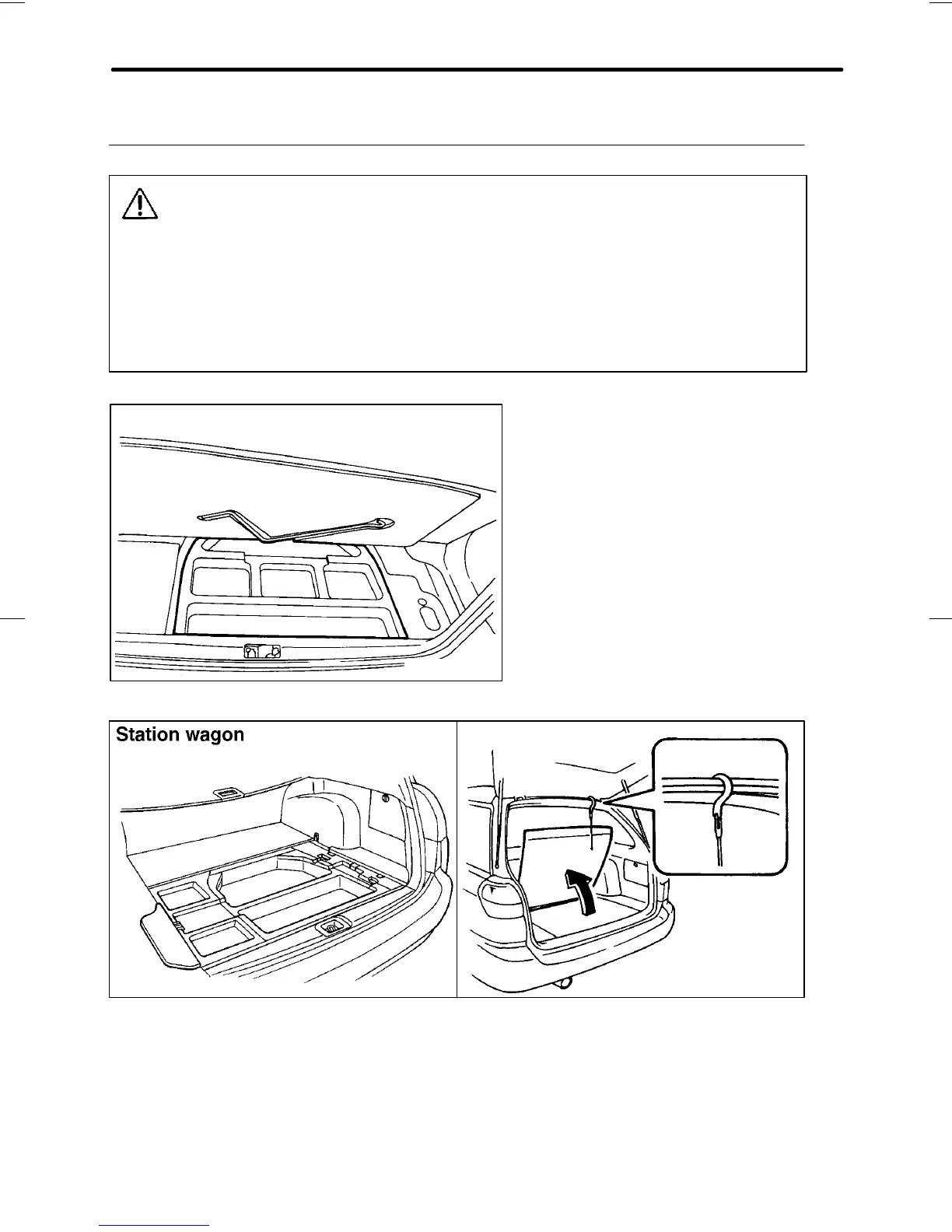 Station wagon