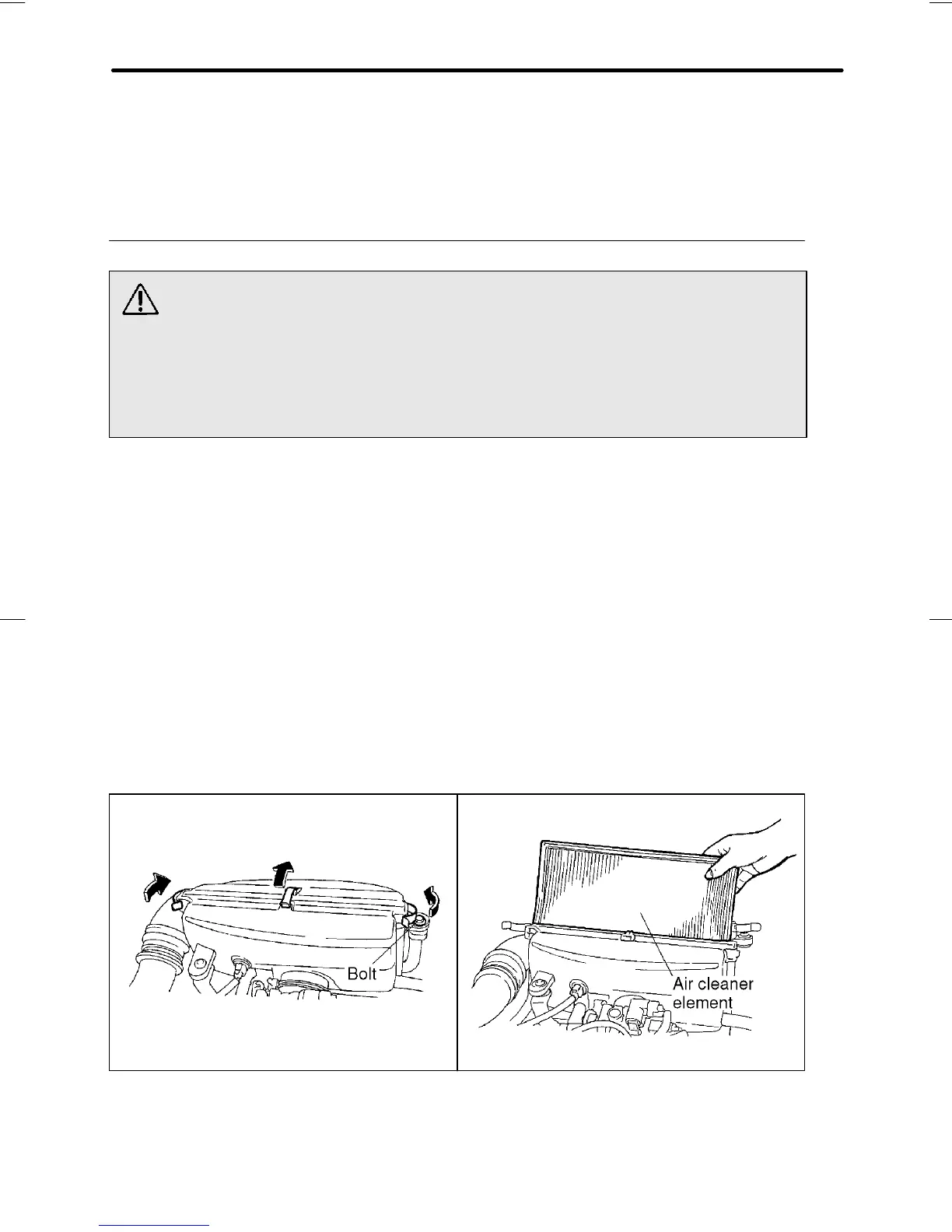 Bolt

Air cleaner element