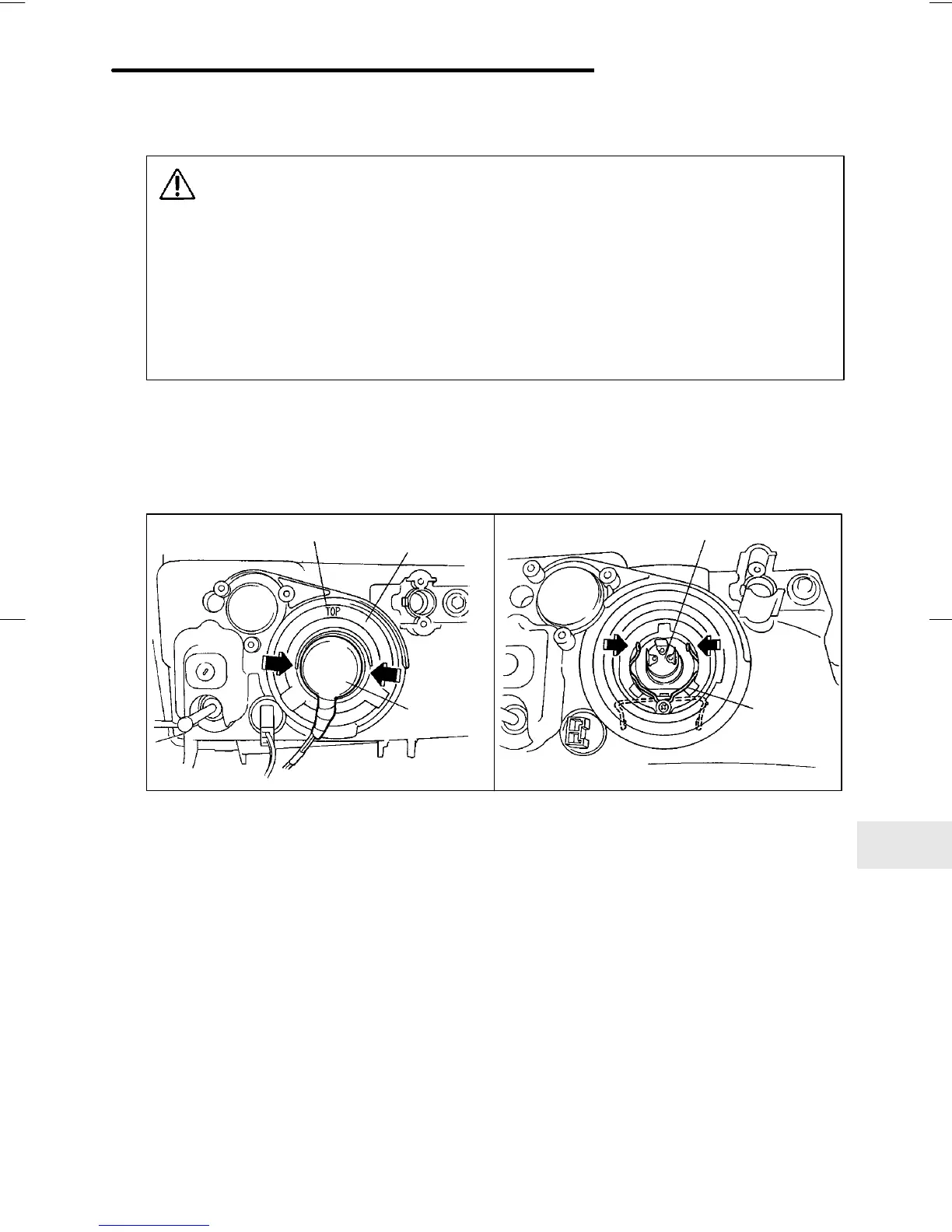 TOP