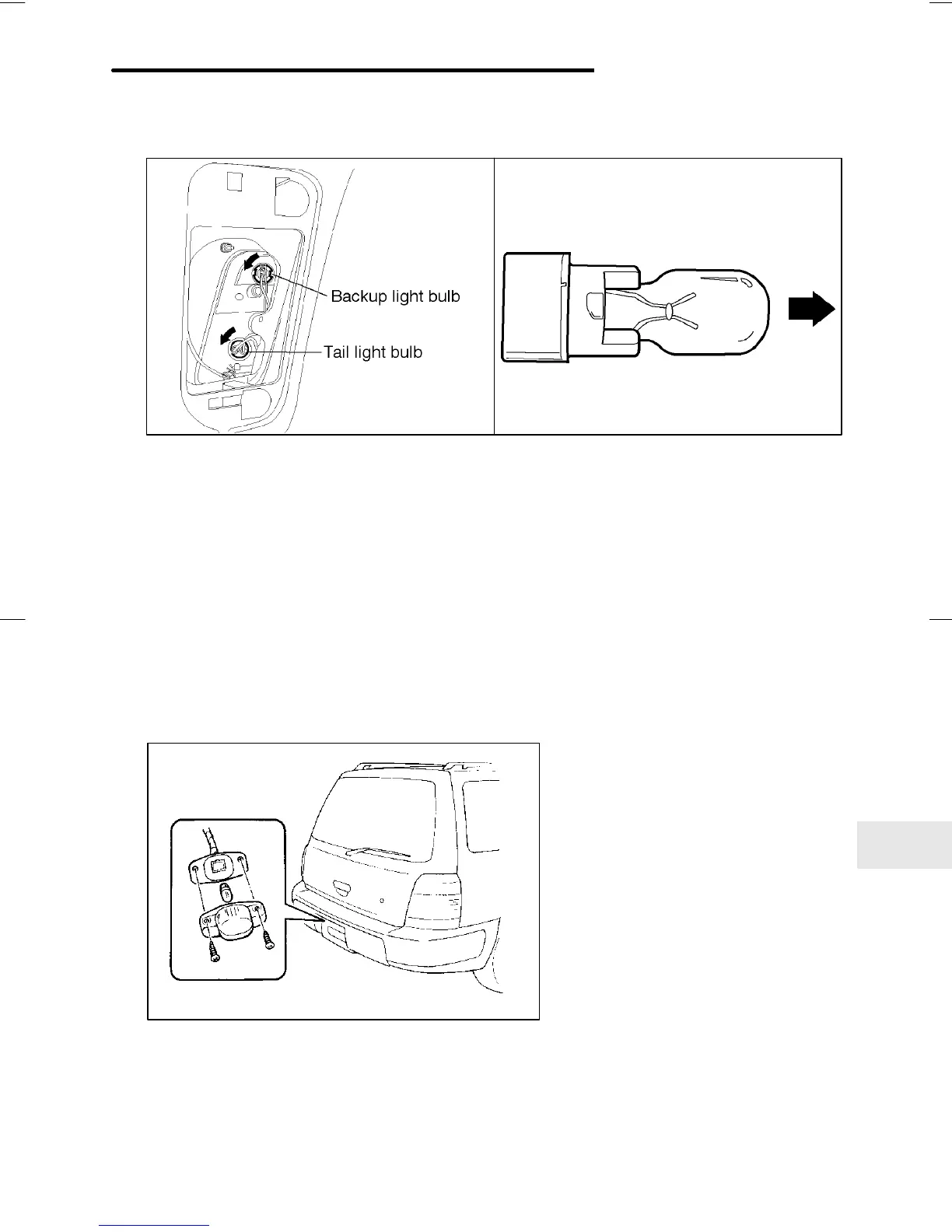 Backup light bulb

Tail light bulb