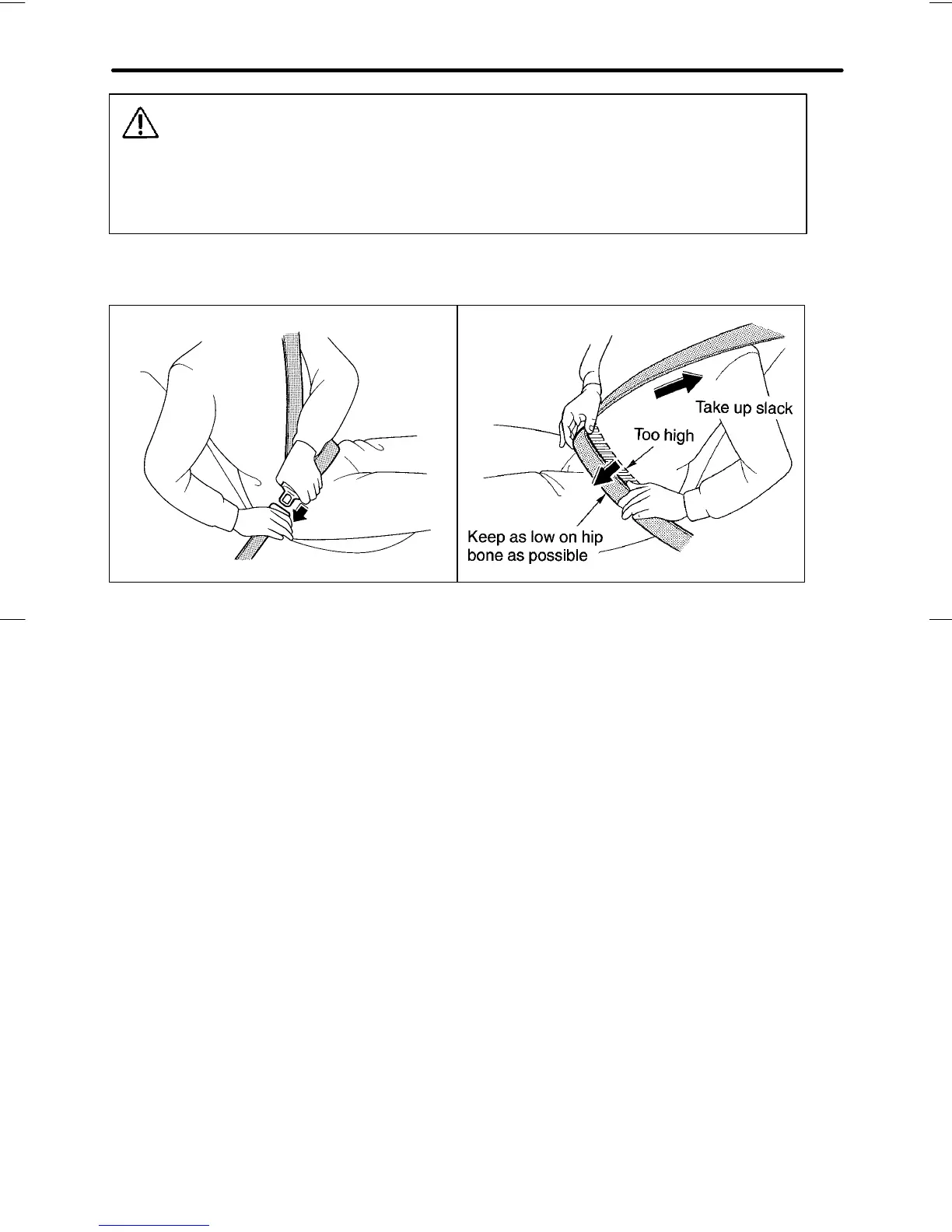 Take up slack

Too high

Keep as low on hip bone as possible