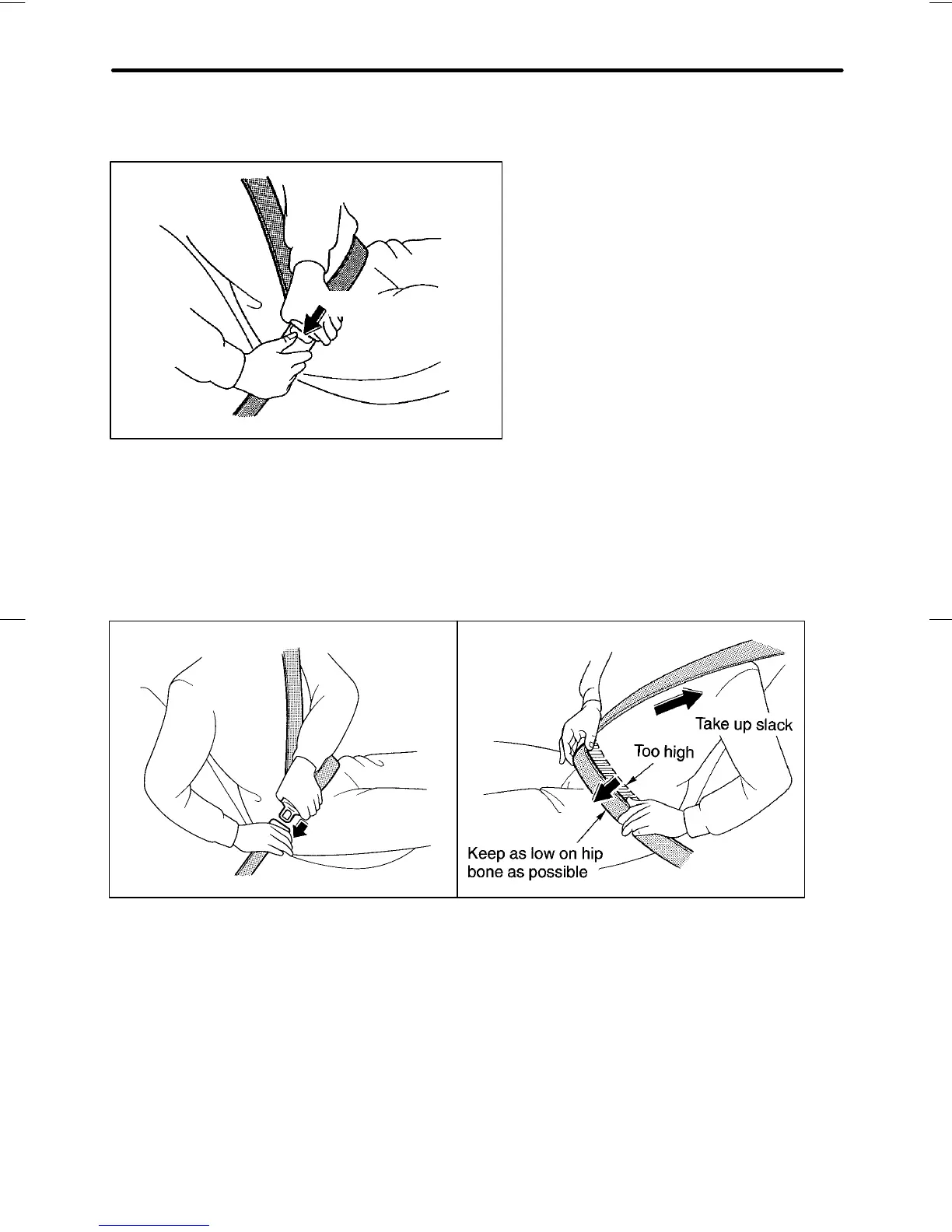 Take up slack

Too high

Keep as low on hip bone as possible