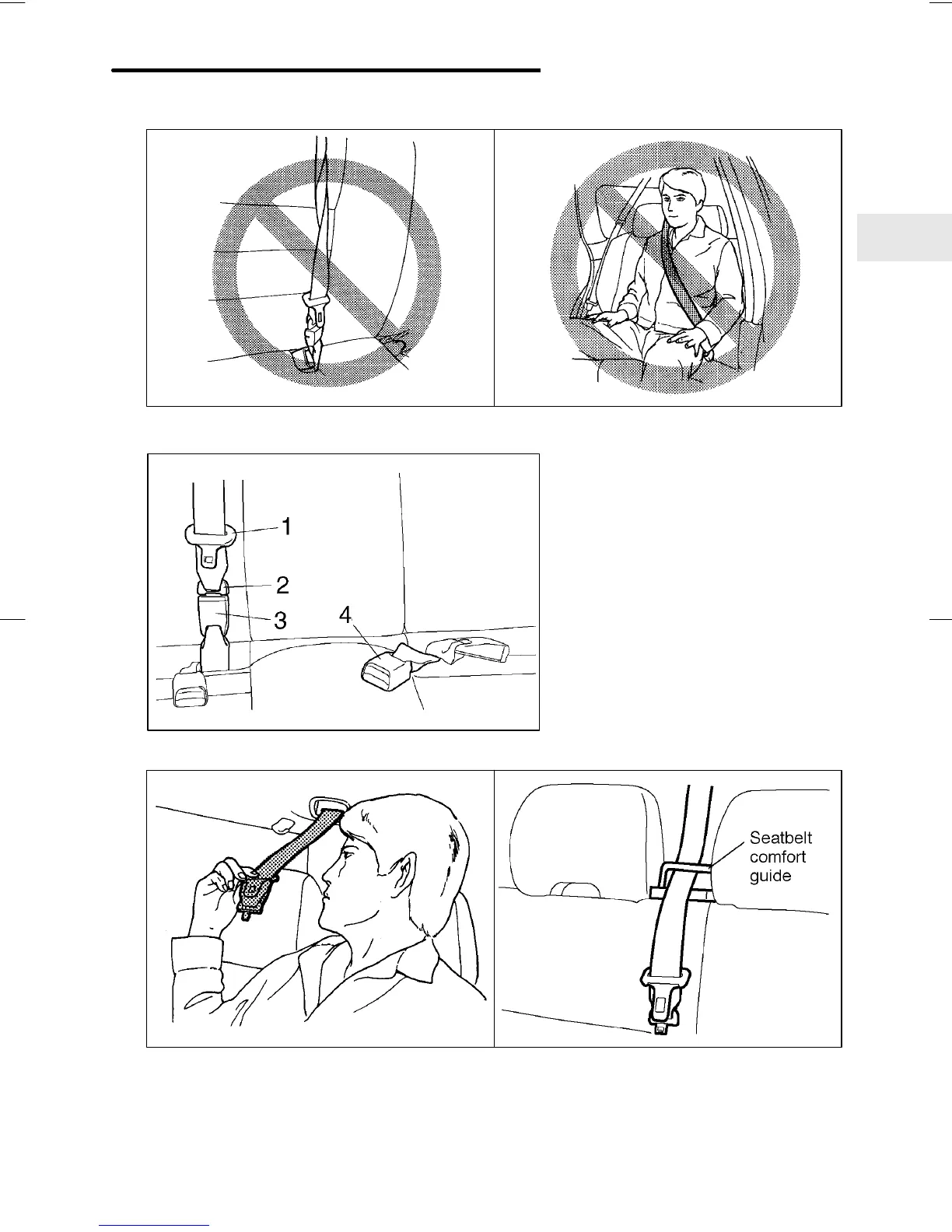 1

2

3

4

Seatbelt comfort guide