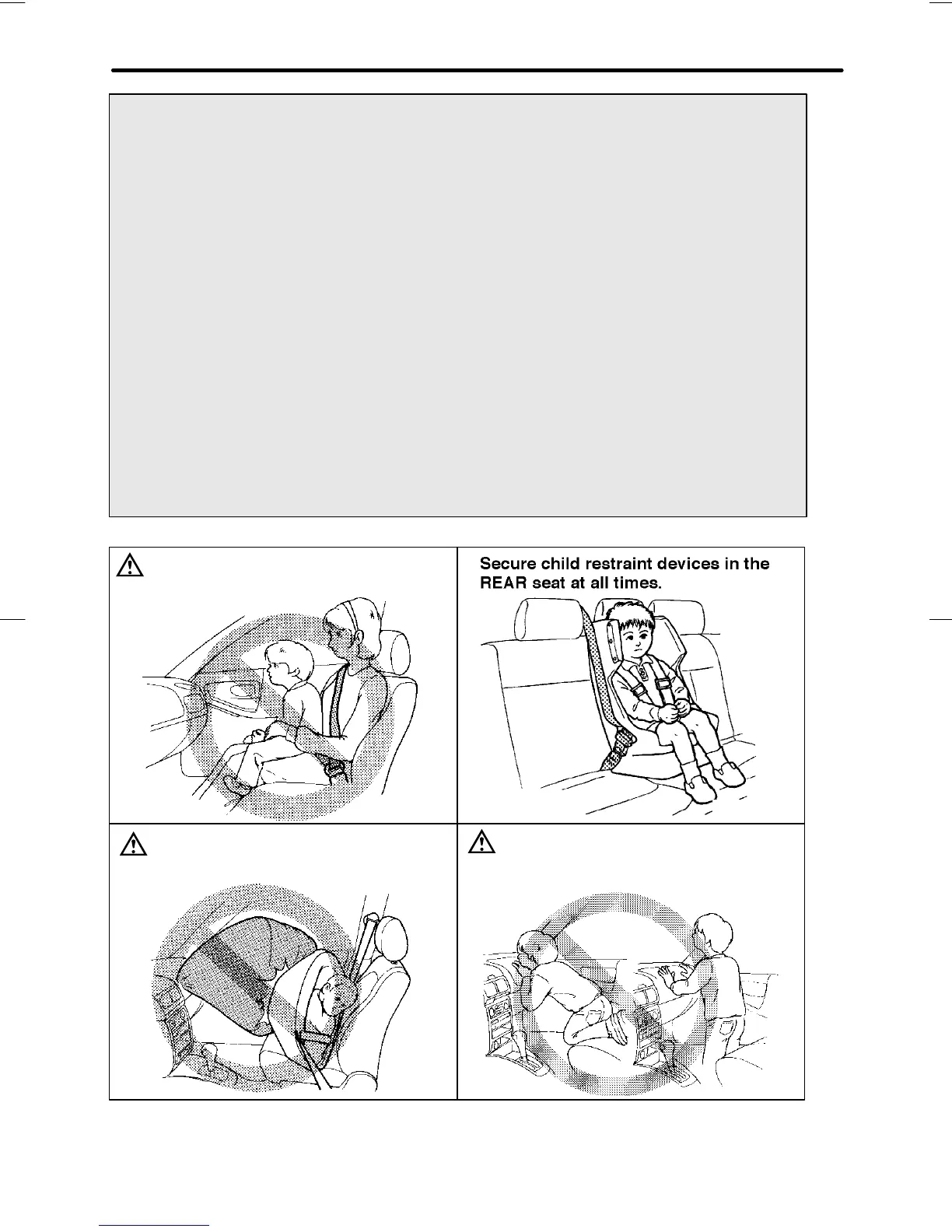 Secure child restraint devices in the REAR seat at all times.