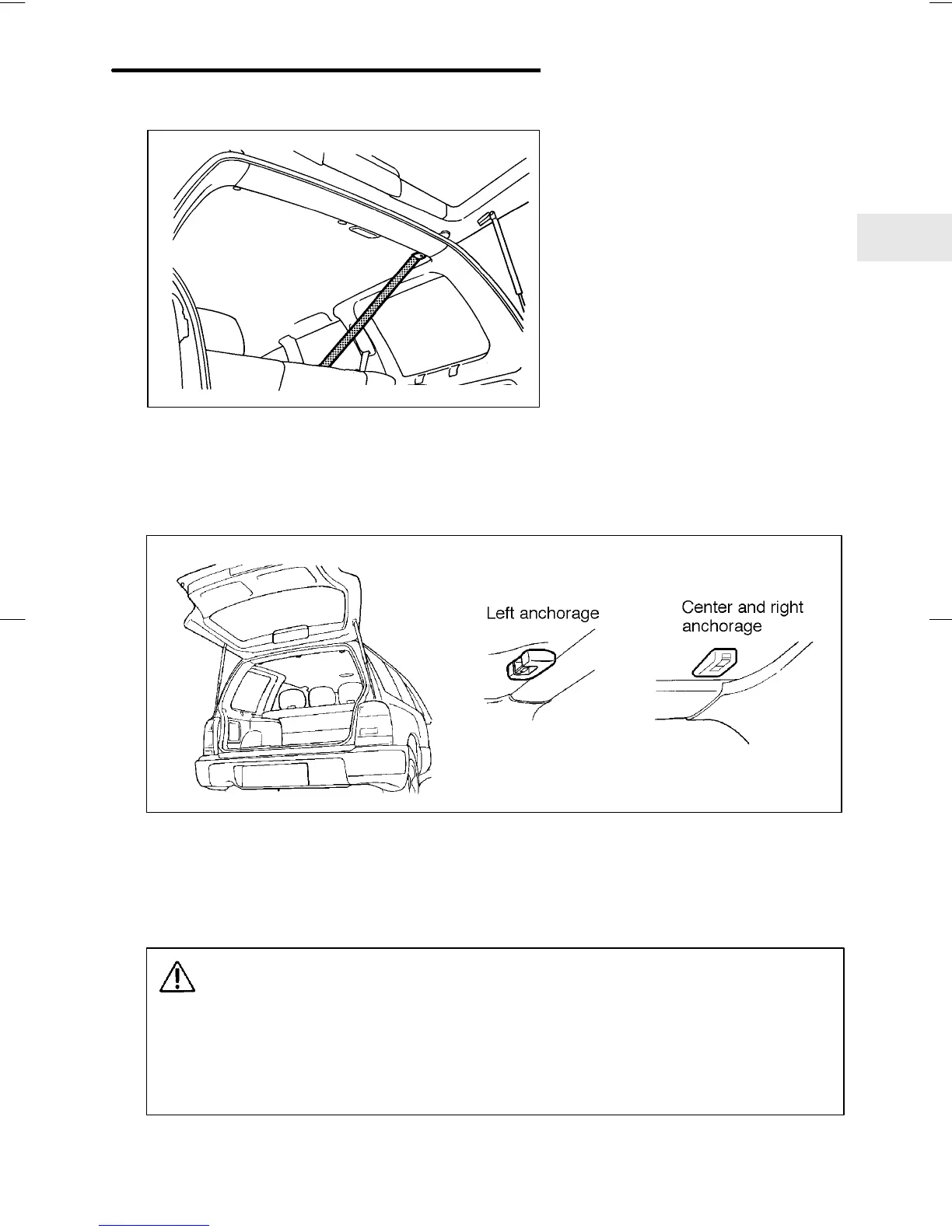 Left anchorage

Center and right anchorage