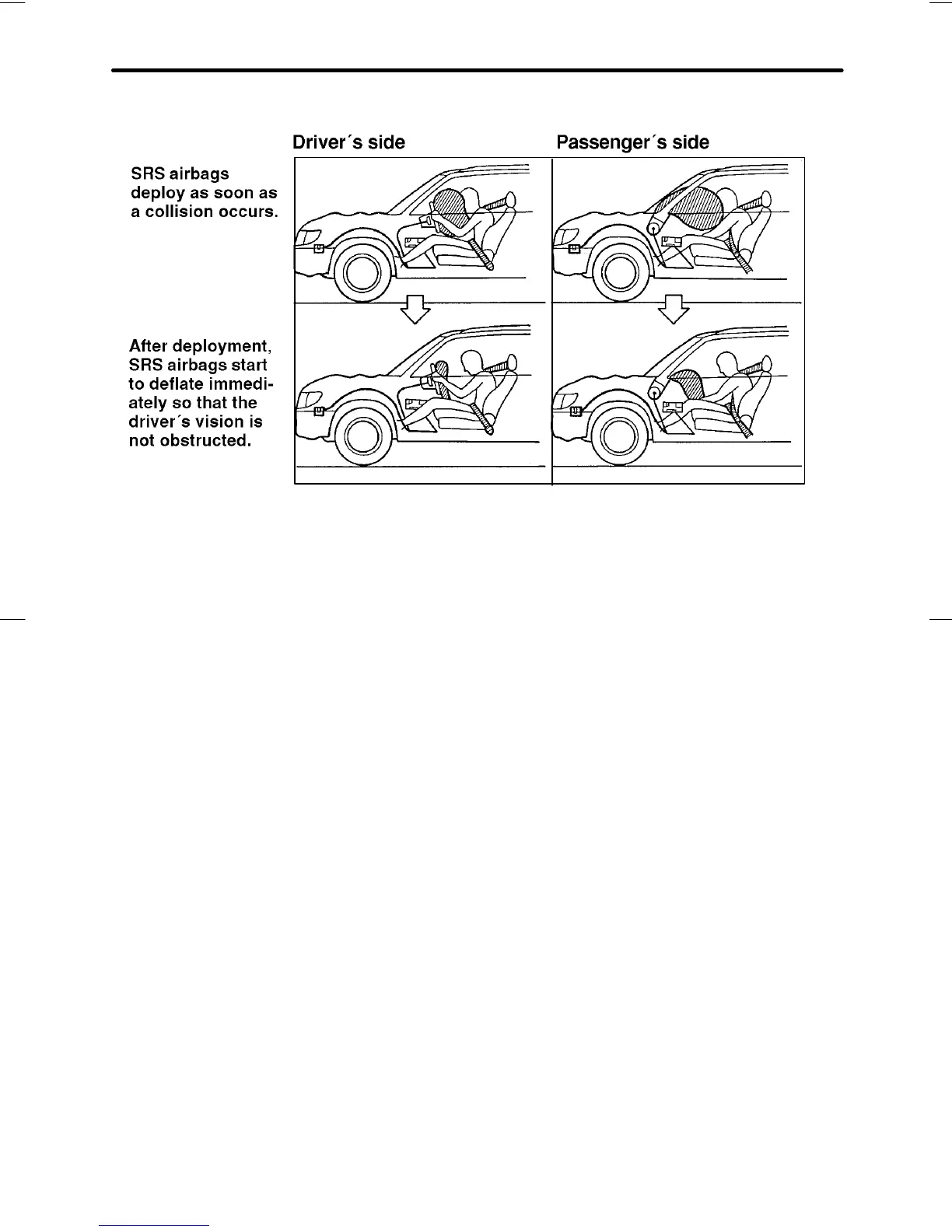 Driver´s side

Passenger´s side

SRS airbags deploy as soon as a collision occurs.

After deployment, SRS airbags start to deflate immediately so that the driver´s vision is not obstructed.