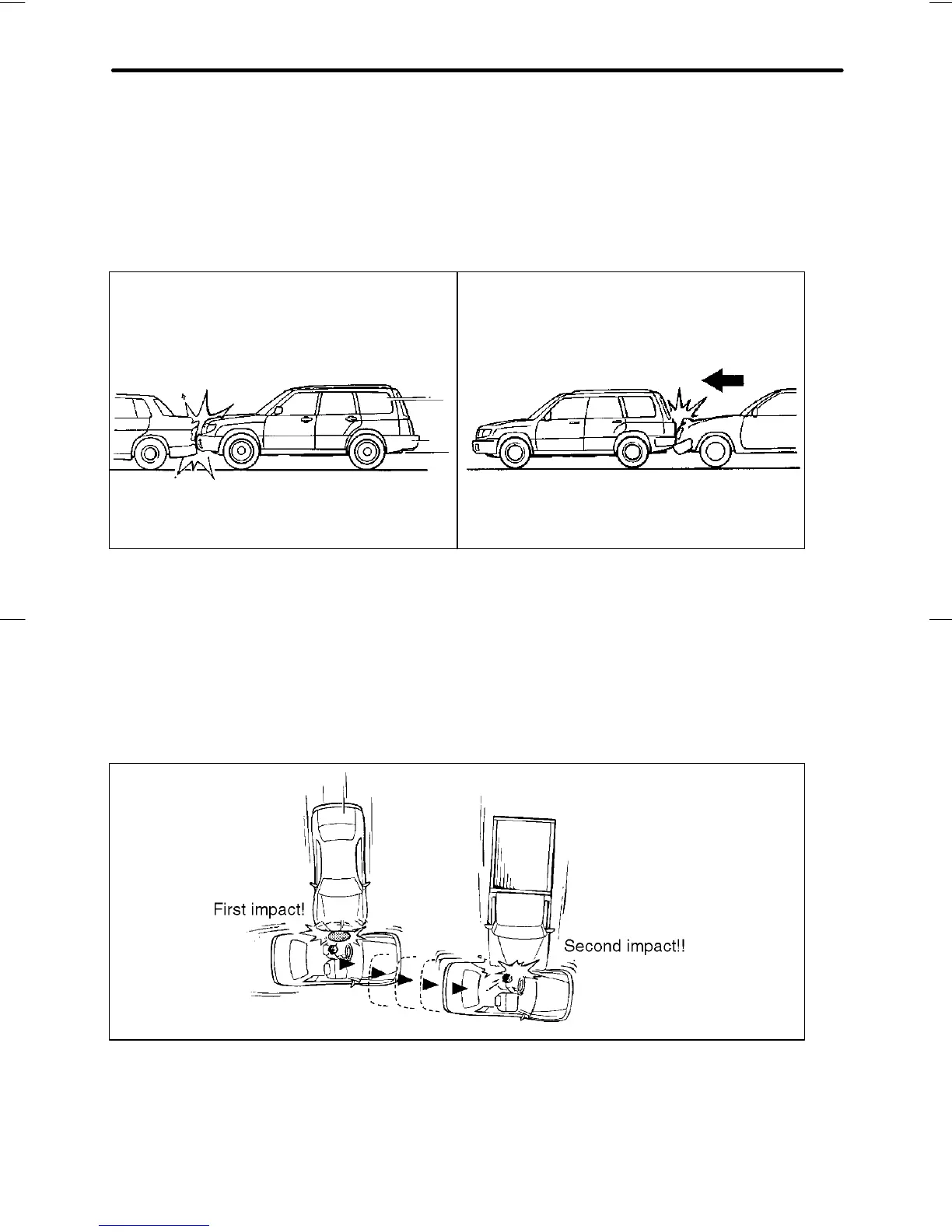 First impact!

Second impact!!