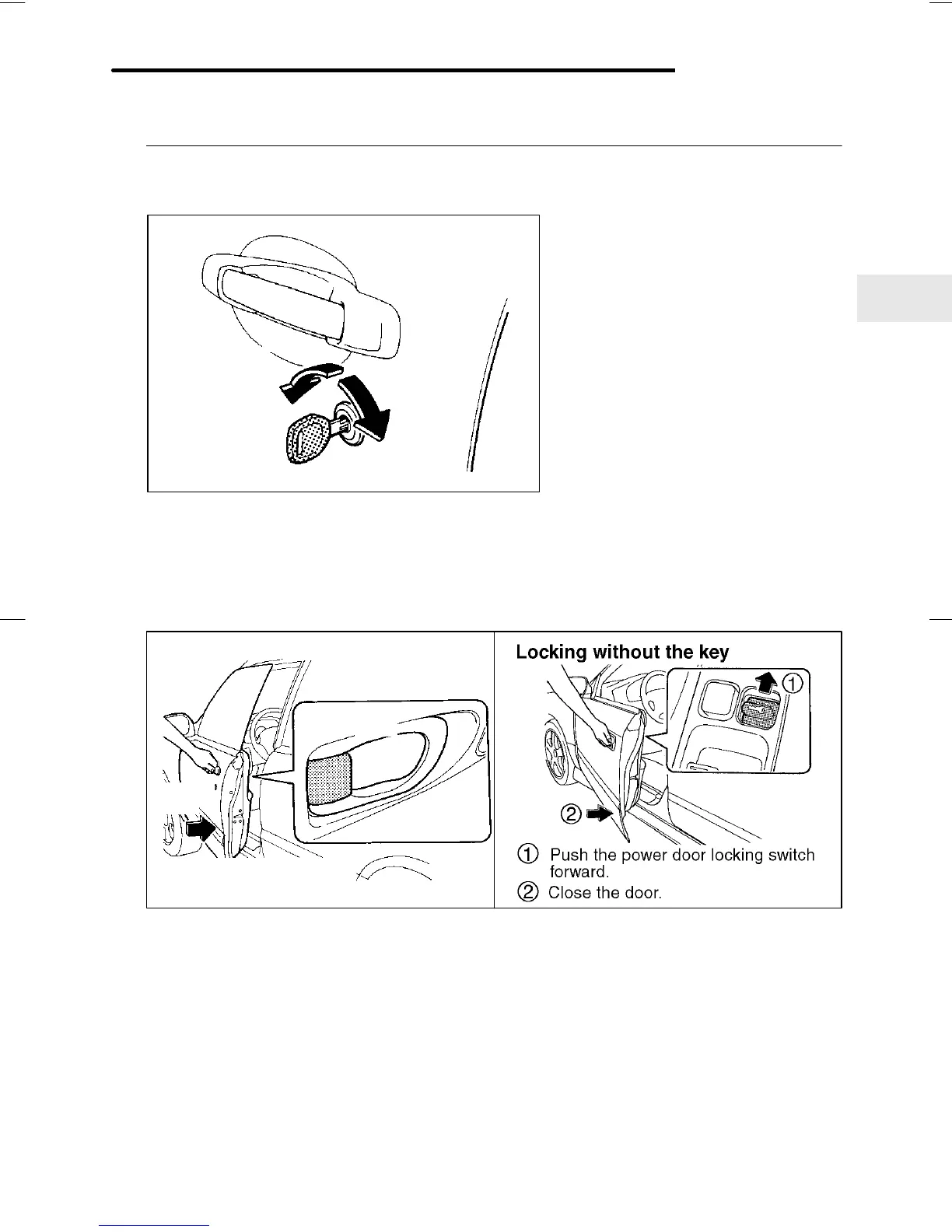 Locking without the key

① Push the power door locking switch forward.

② Close the door.