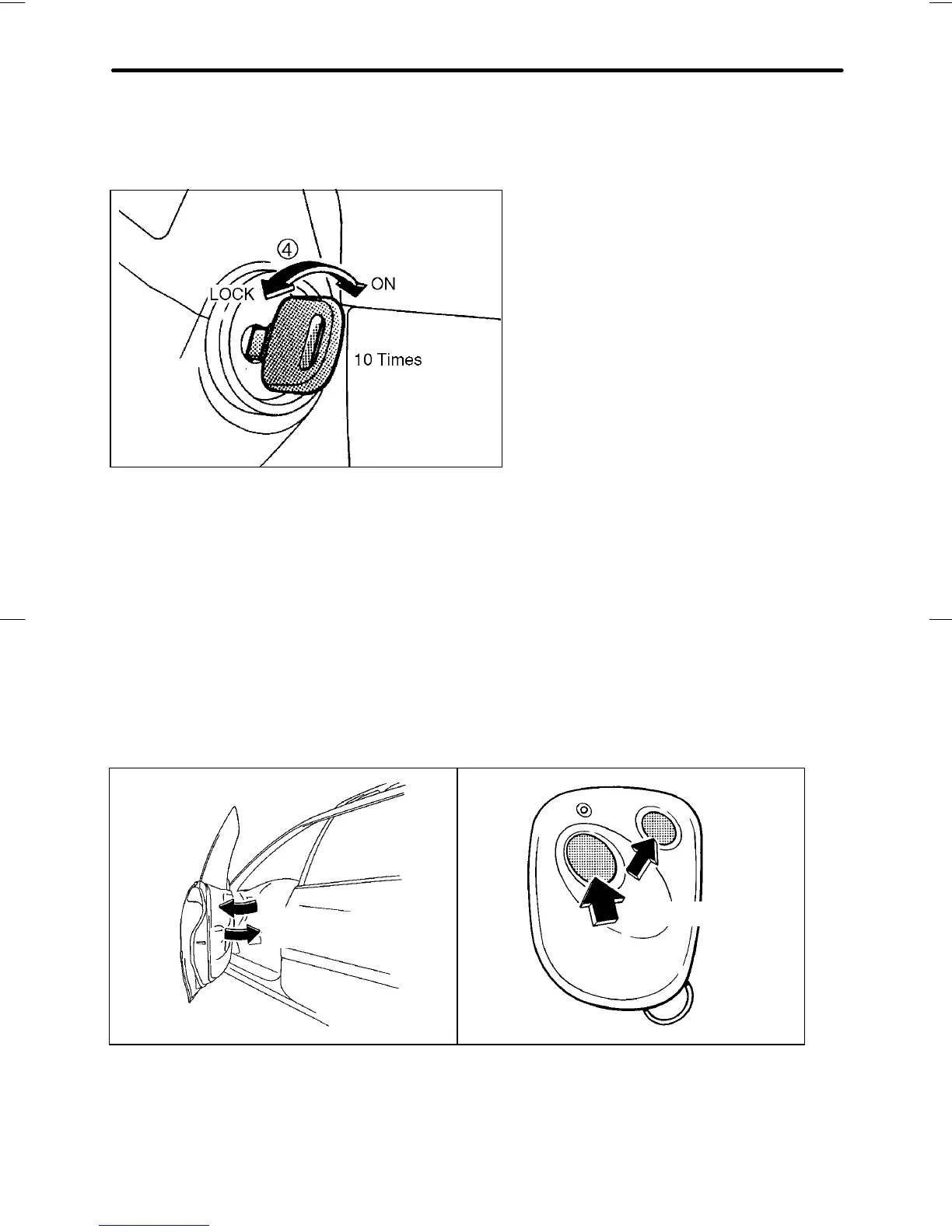 ④
LOCK
ON
10 Times