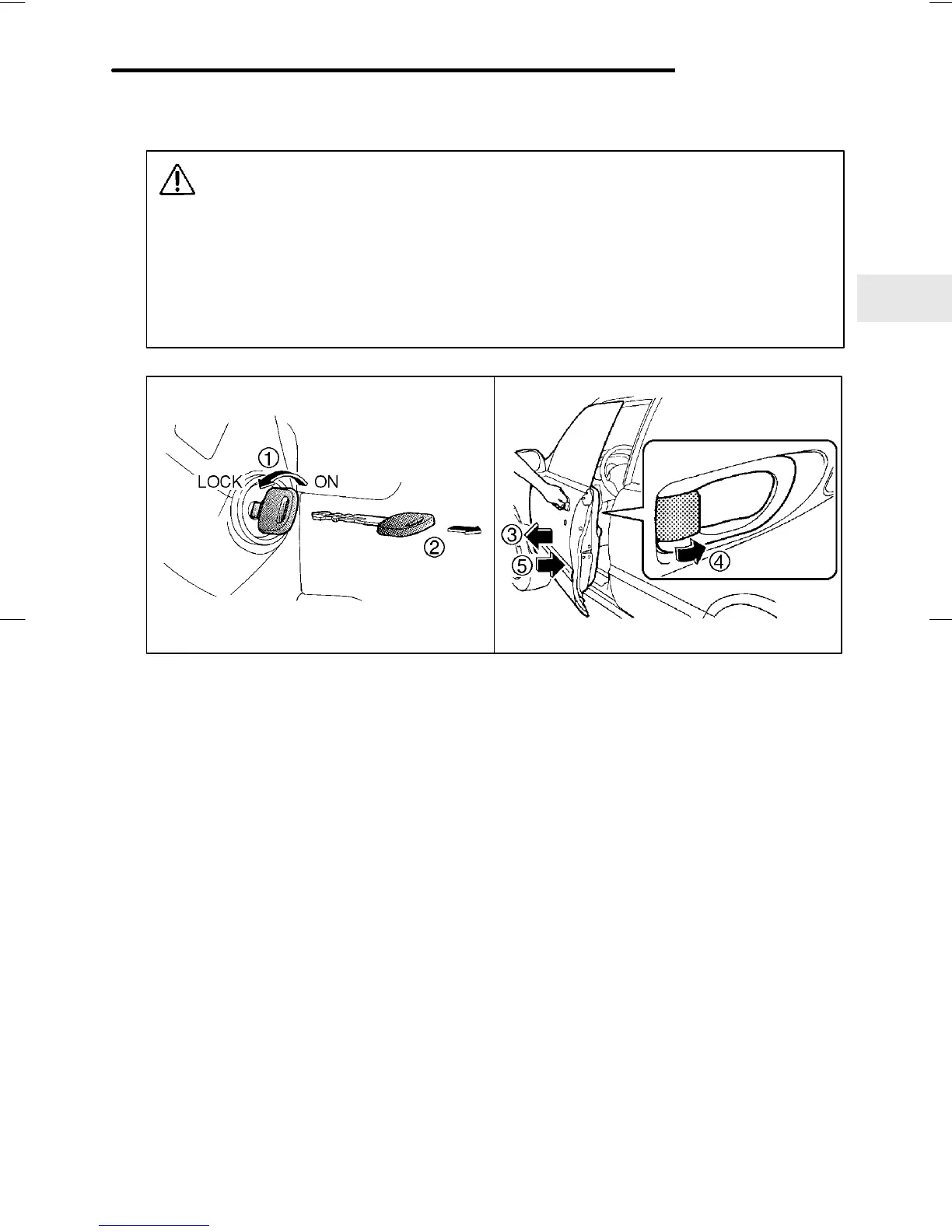 ①
LOCK
ON
②
③
⑤
④