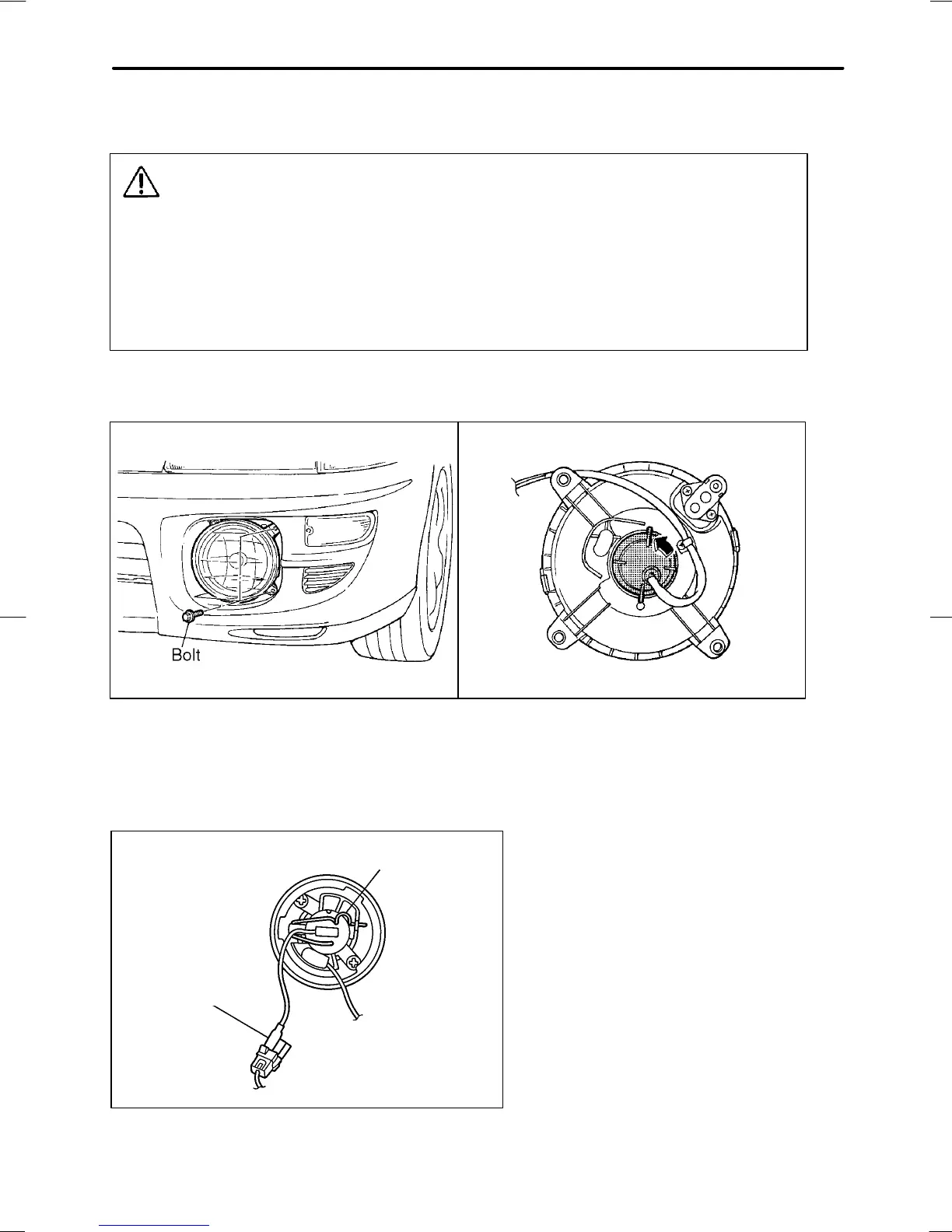 Bolt