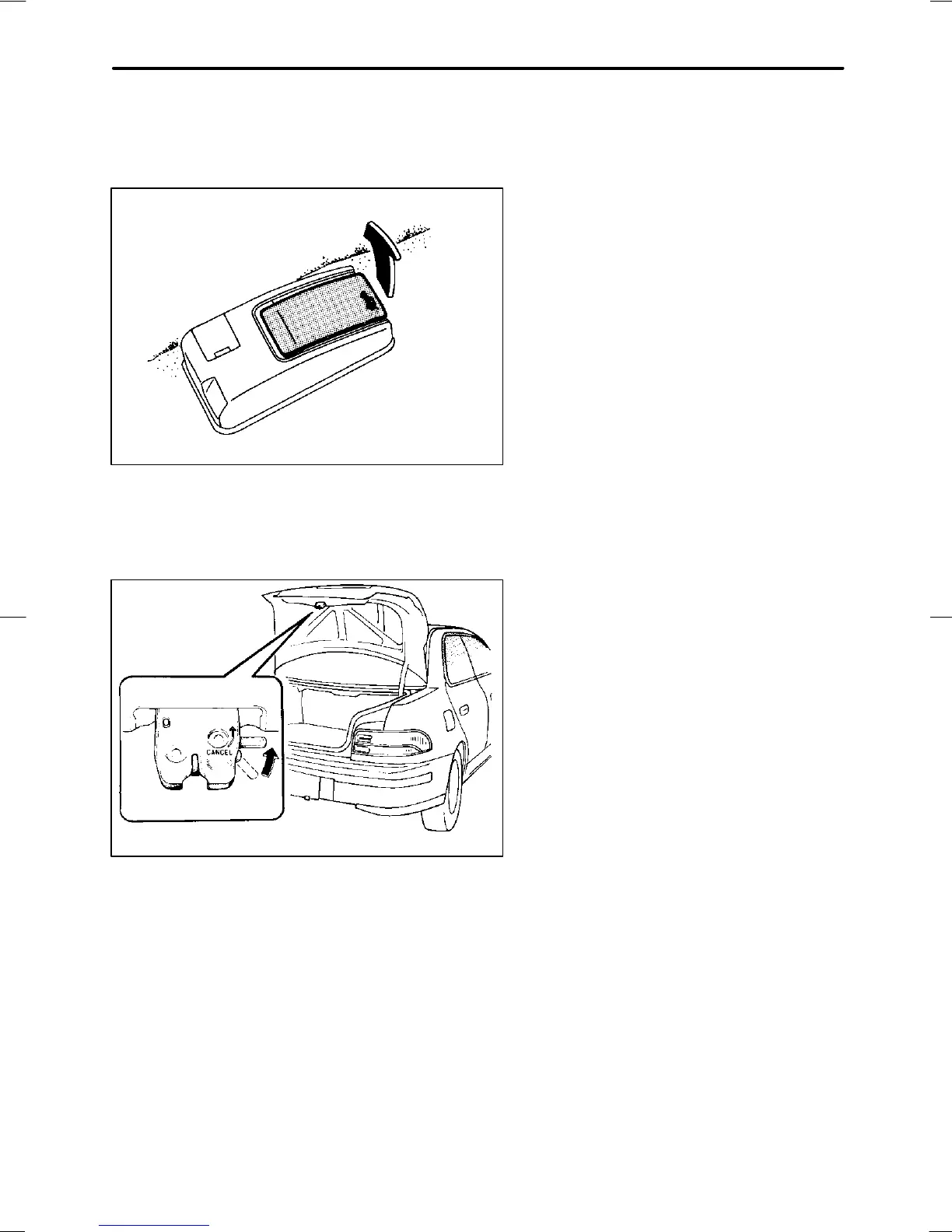 CANCEL