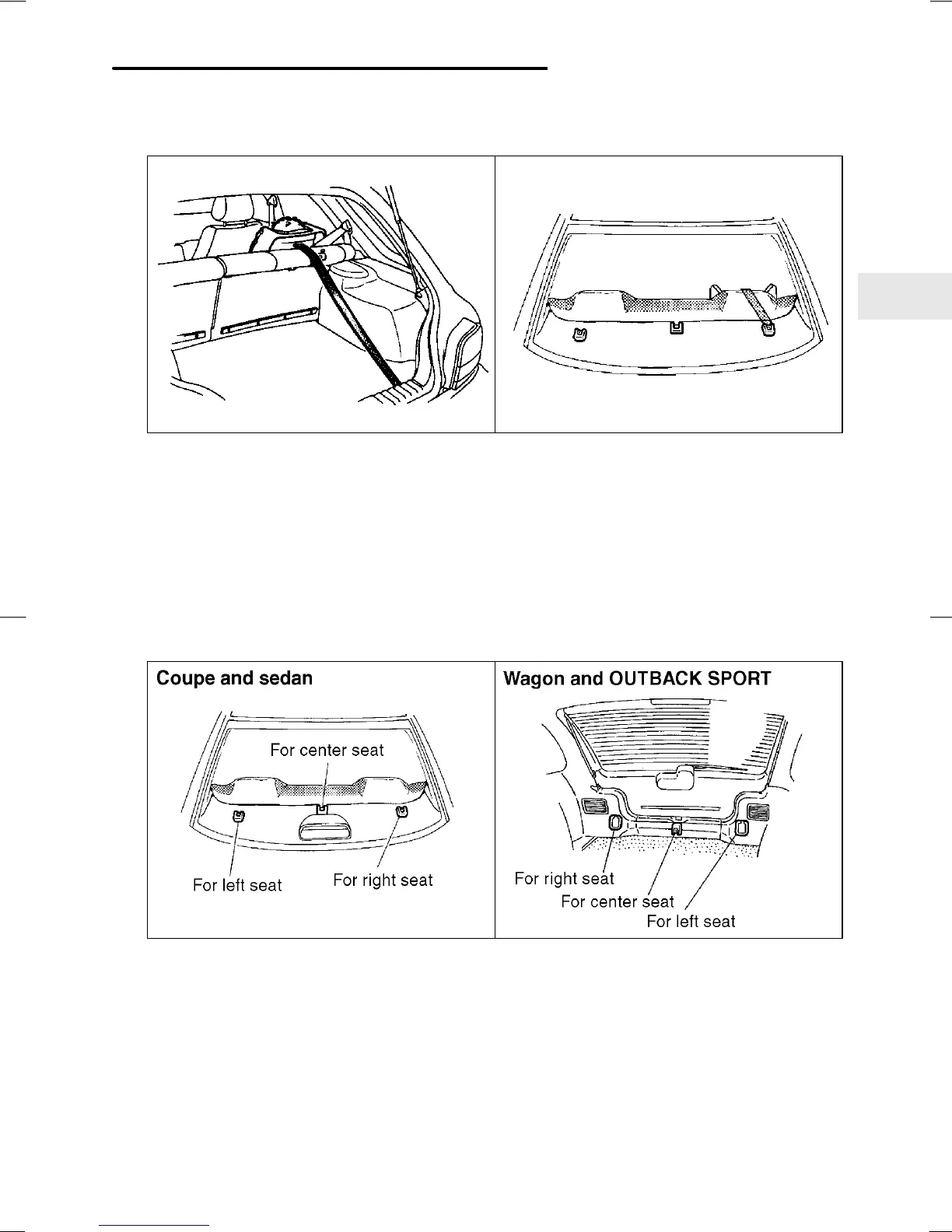 Coupe and sedan

For center seat

For left seat

For right seat

Wagon and OUTBACK SPORT

For right seat

For center seat

For left seat