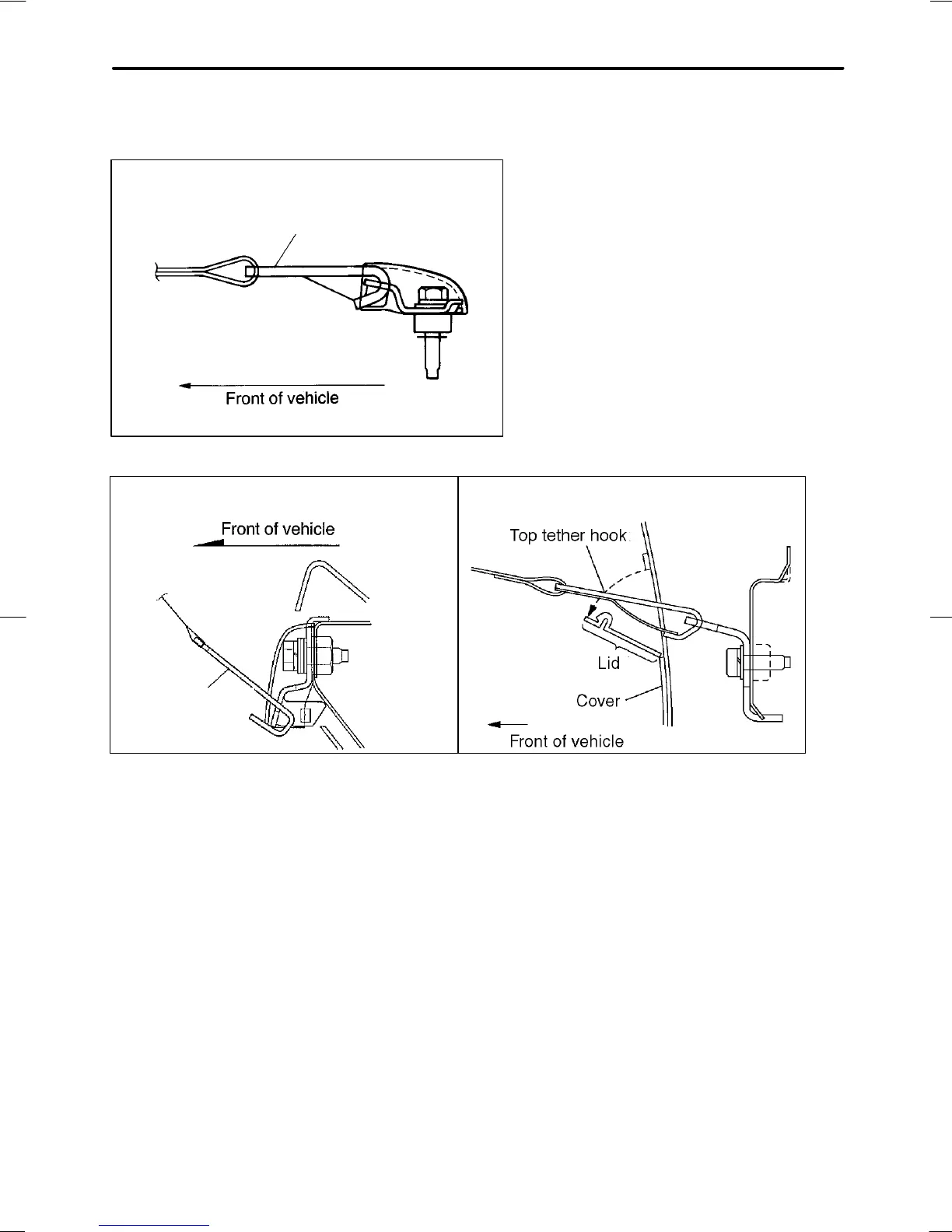 Front of vehicle

Front of vehicle

Top tether hook

Lid

Cover

Front of vehicle