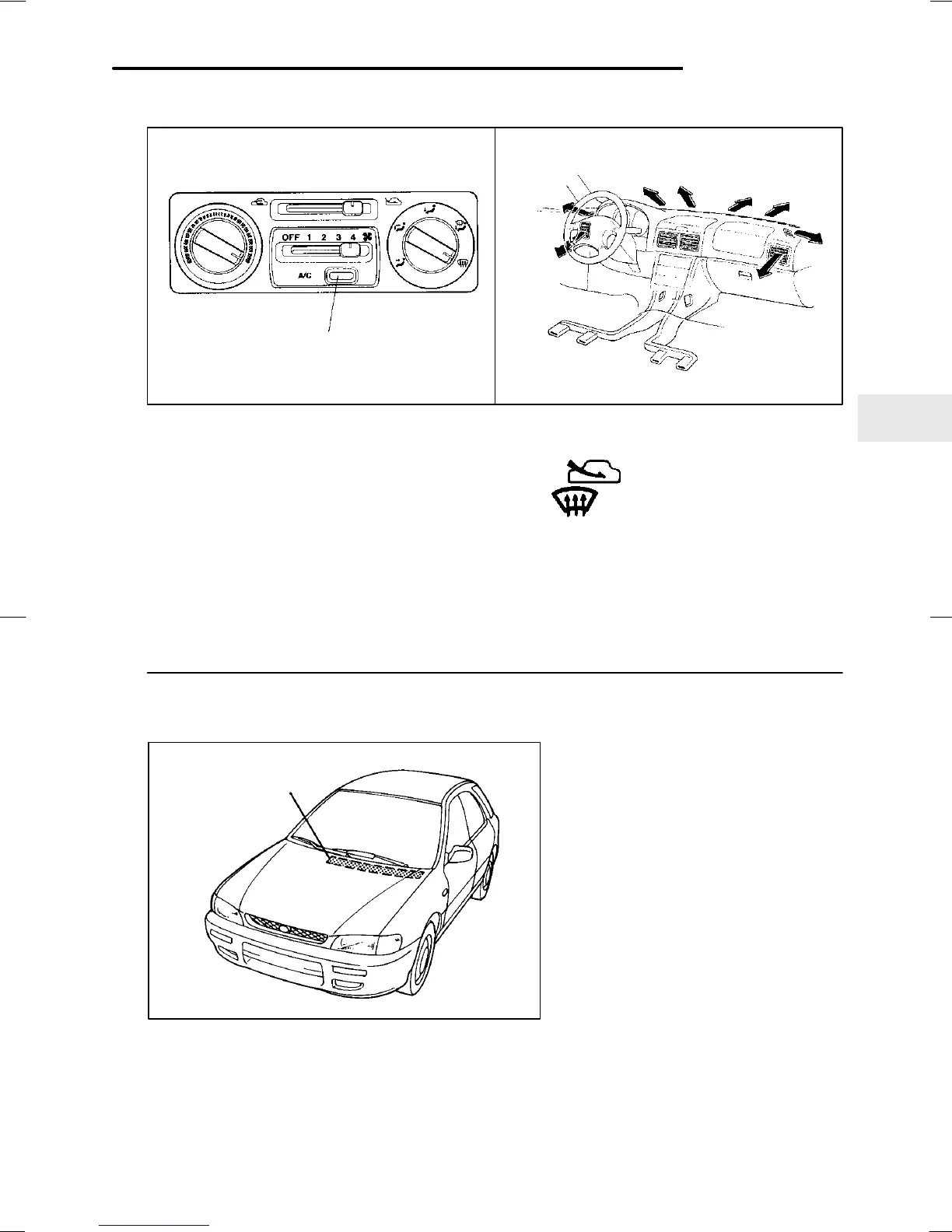 OFF 1 2 3 4

A/C