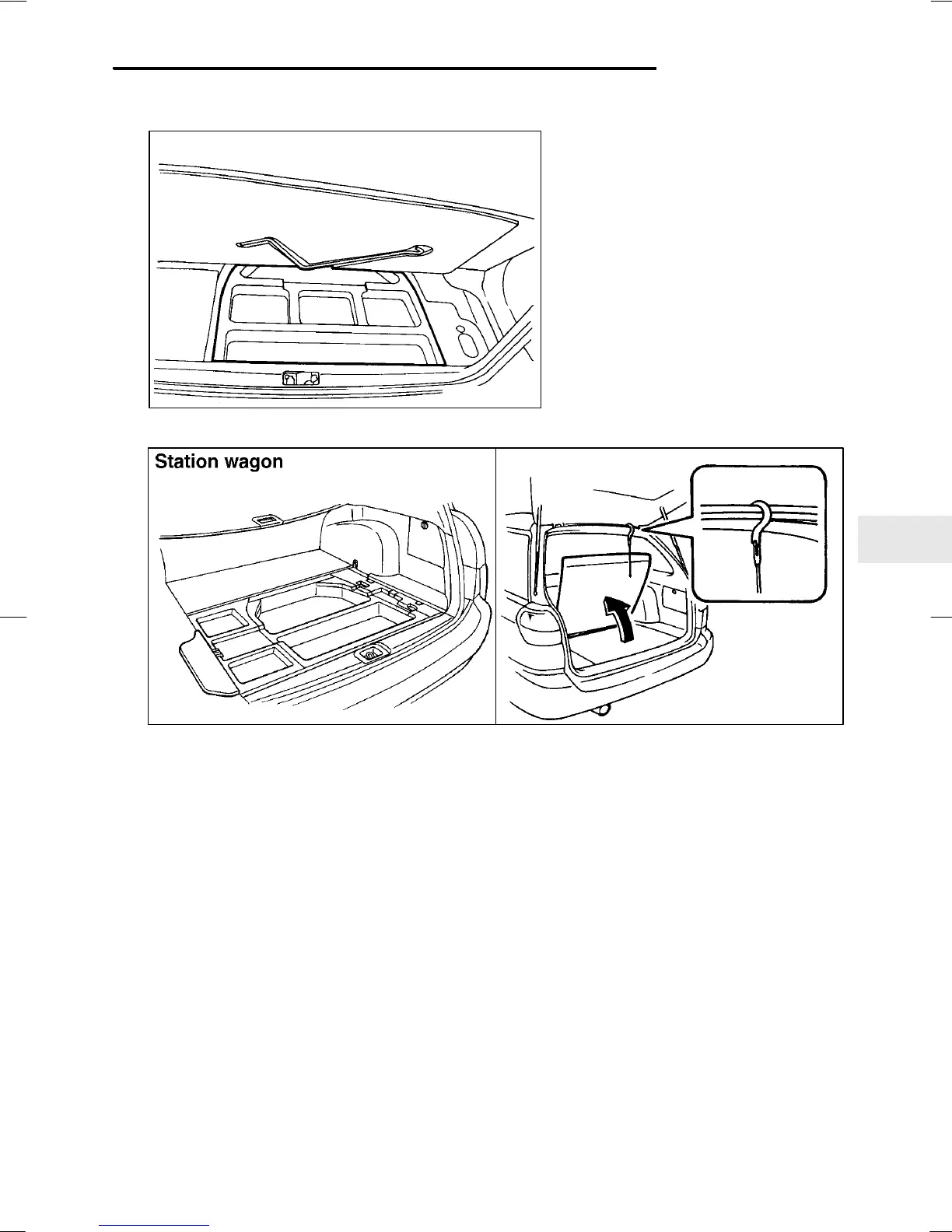 Station wagon