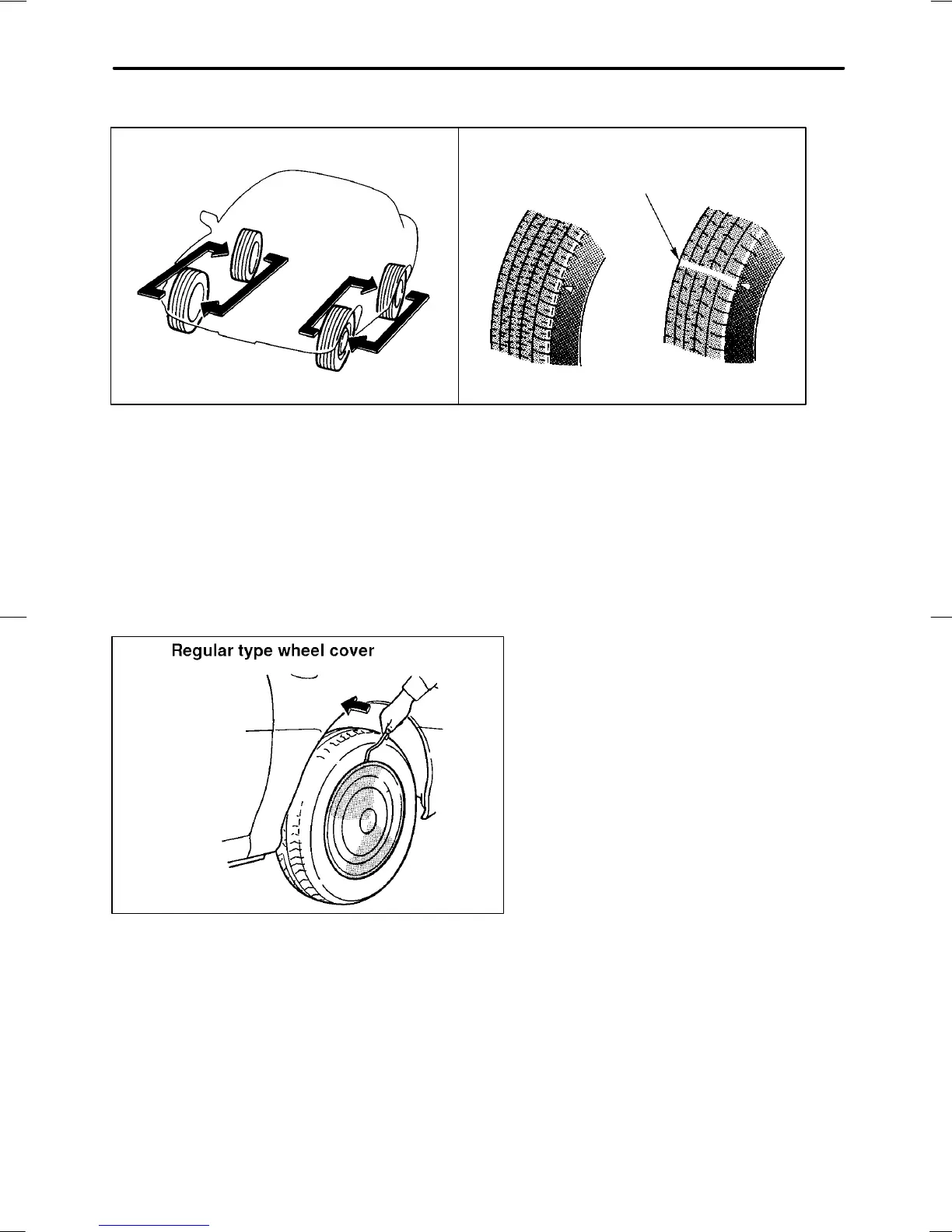 Regular type wheel cover