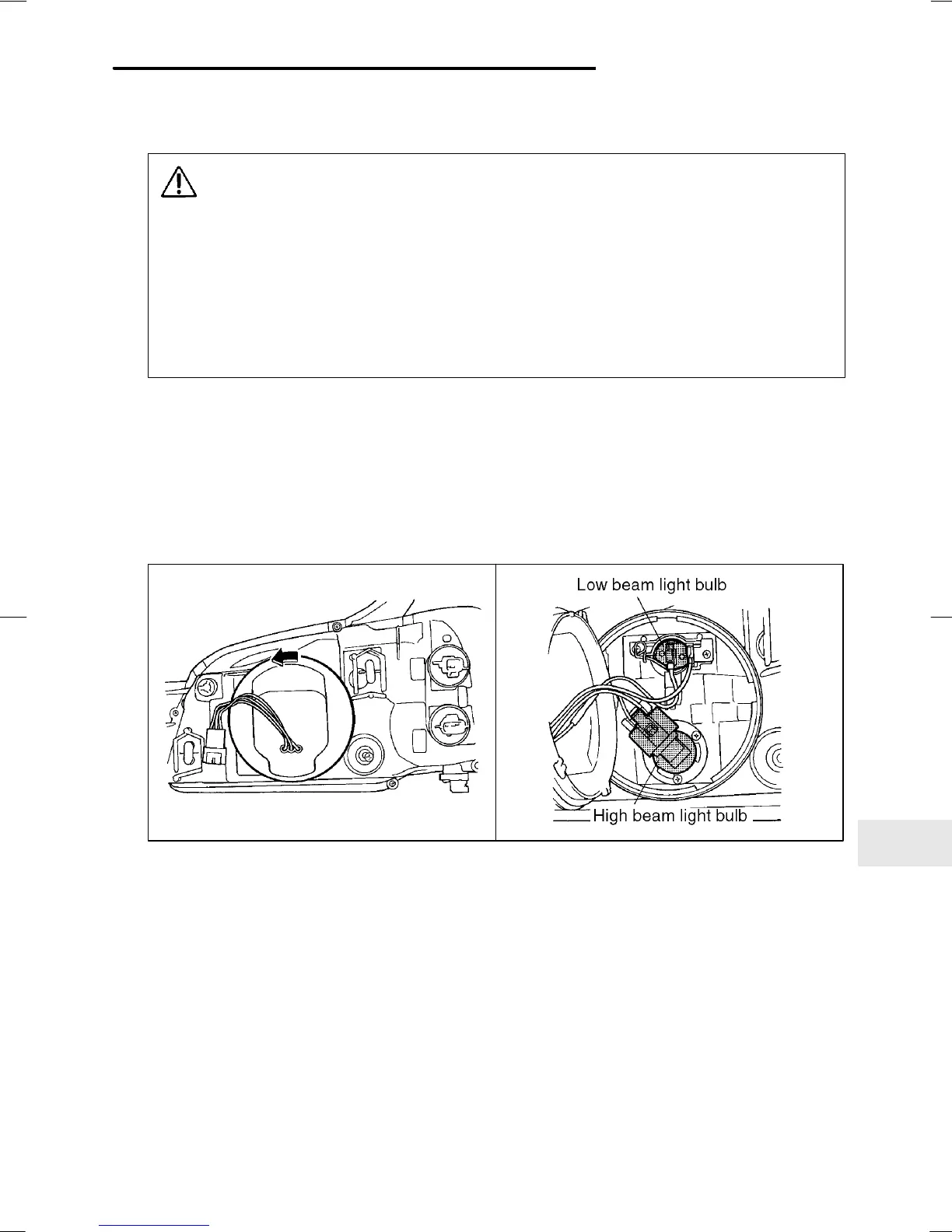 Low beam light bulb

High beam light bulb