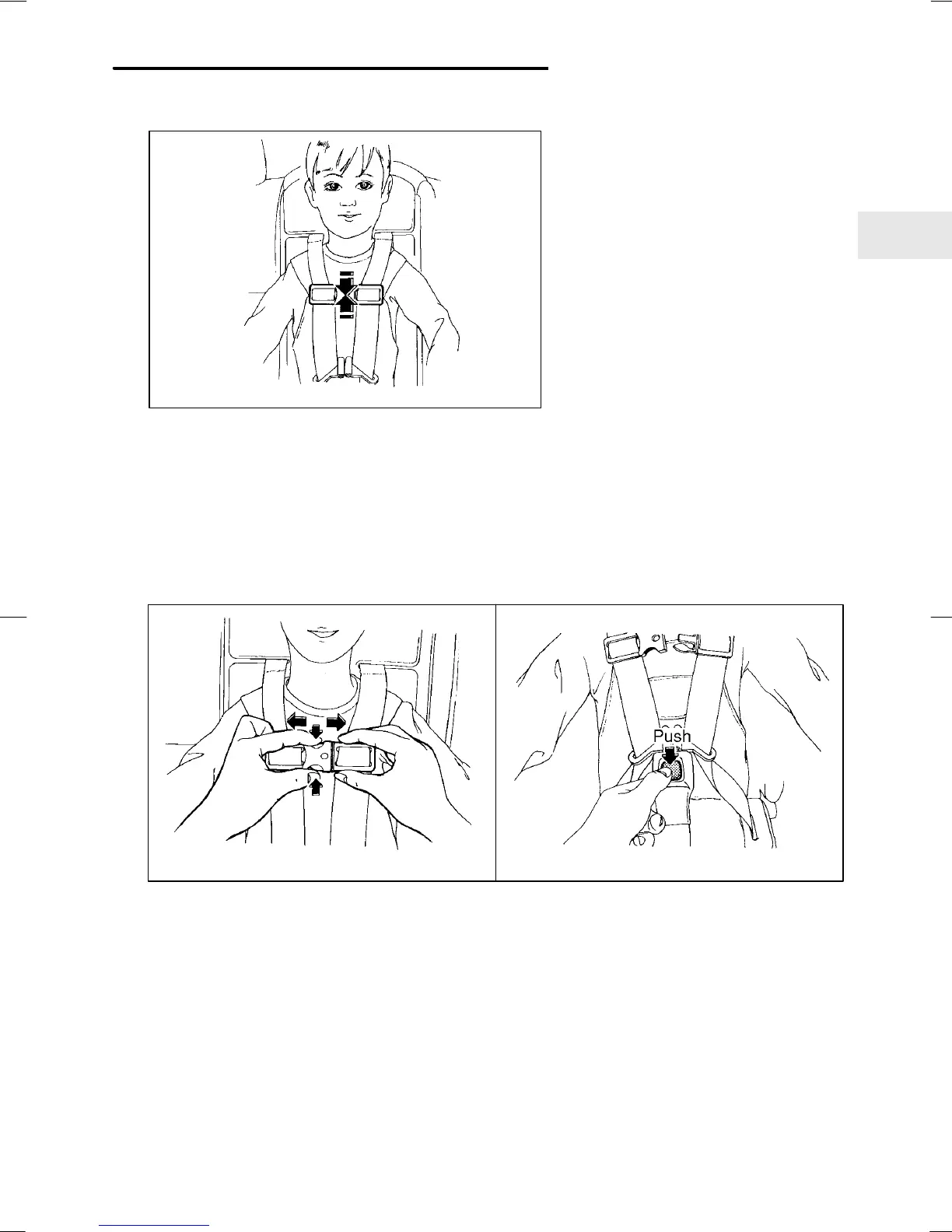 Push