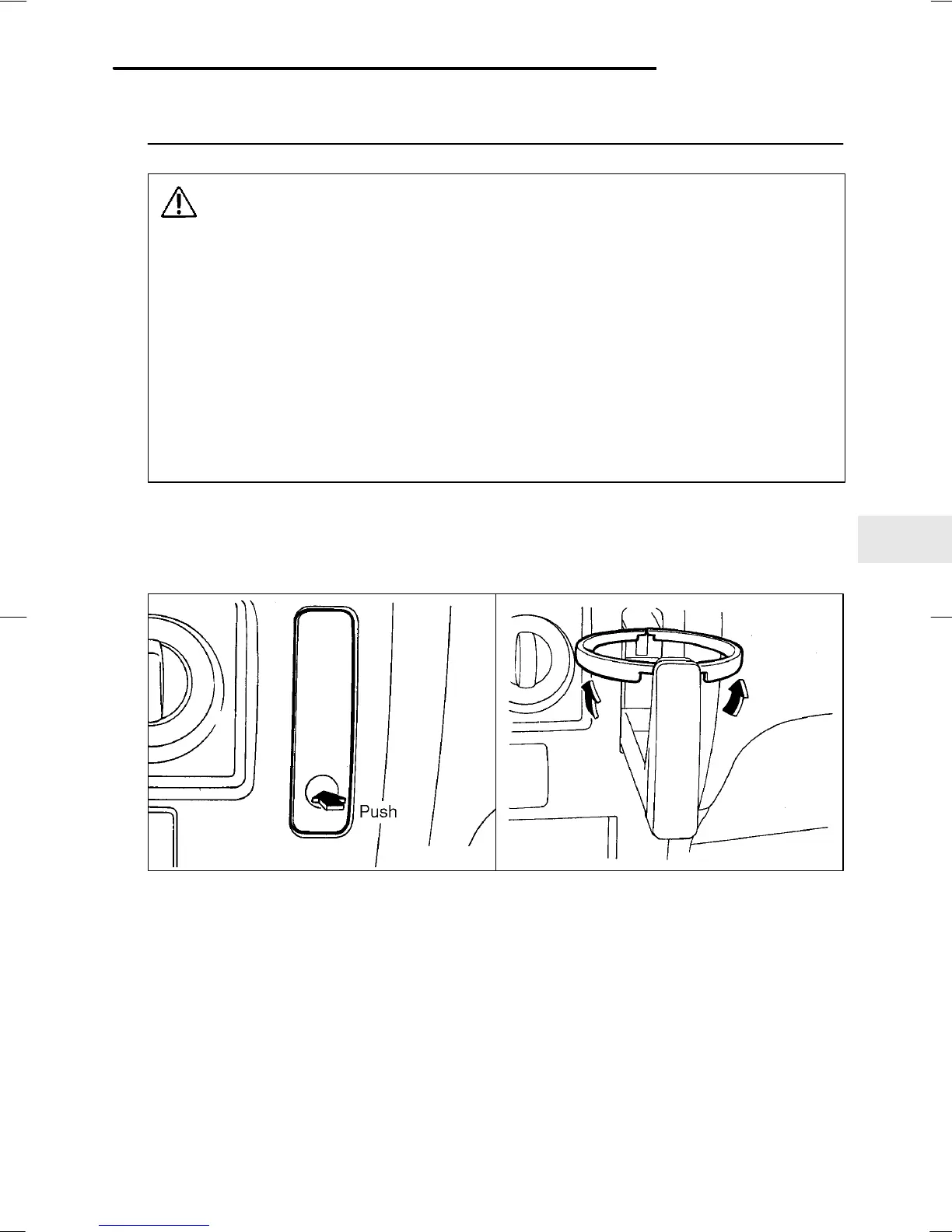 Push