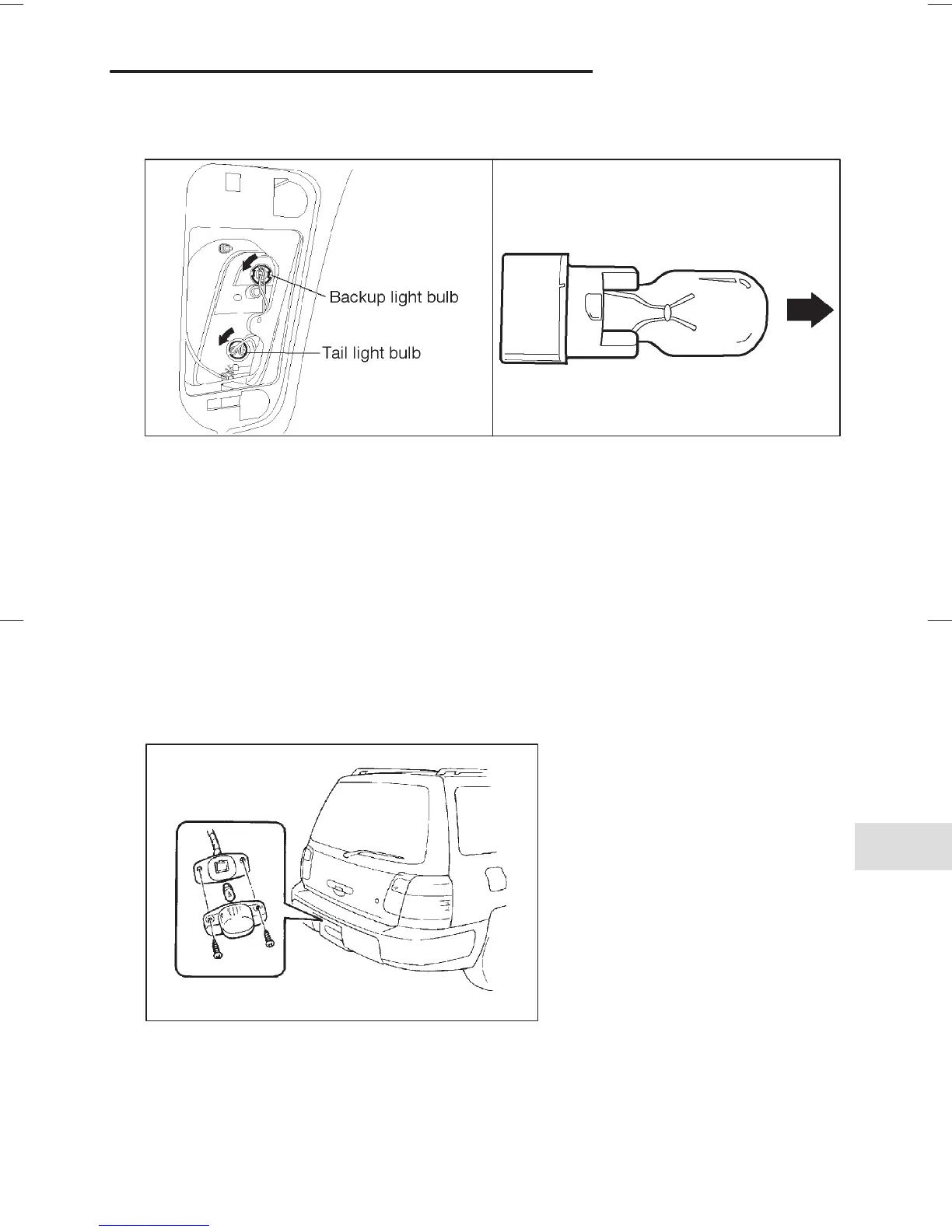 Backup light bulb

Tail light bulb