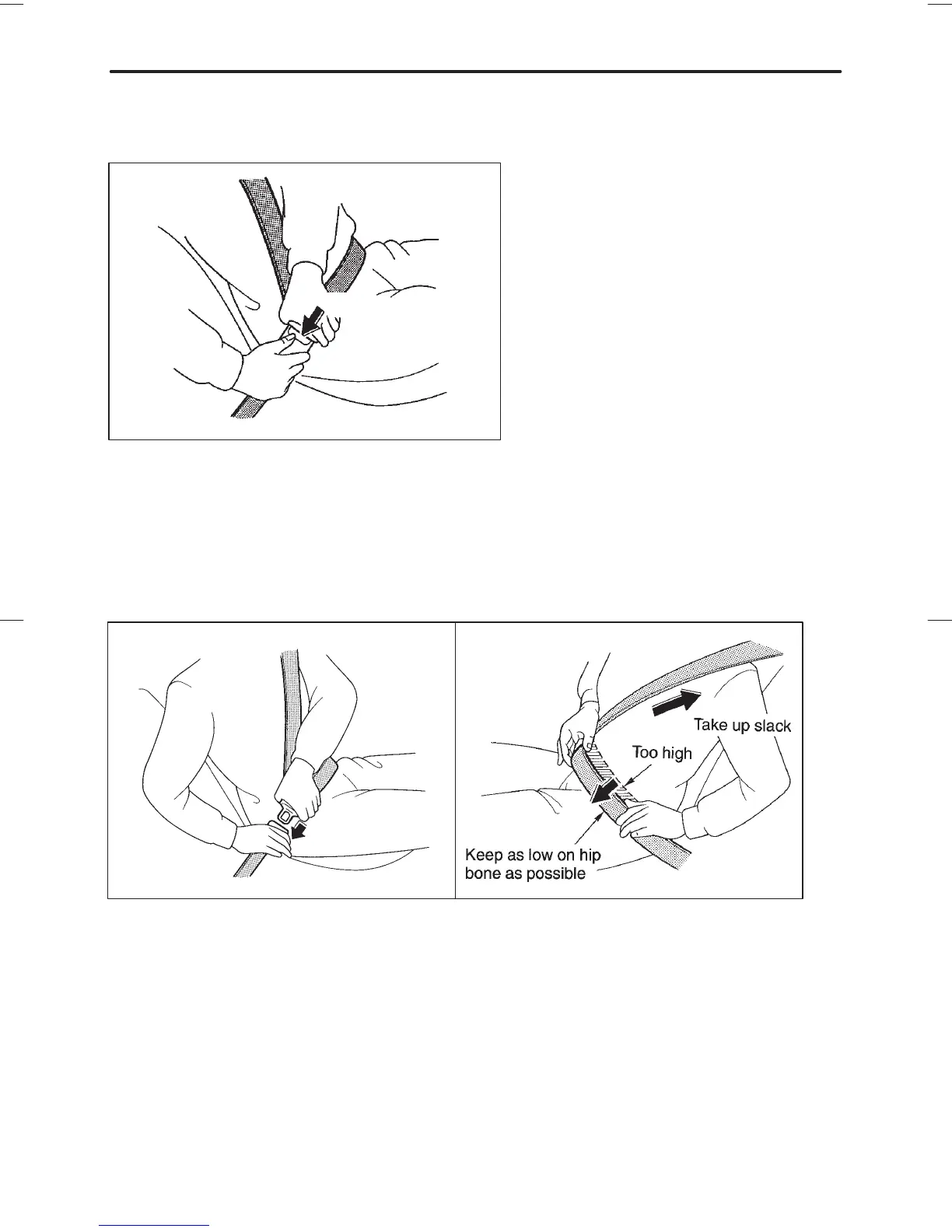 Take up slack

Too high

Keep as low on hip bone as possible