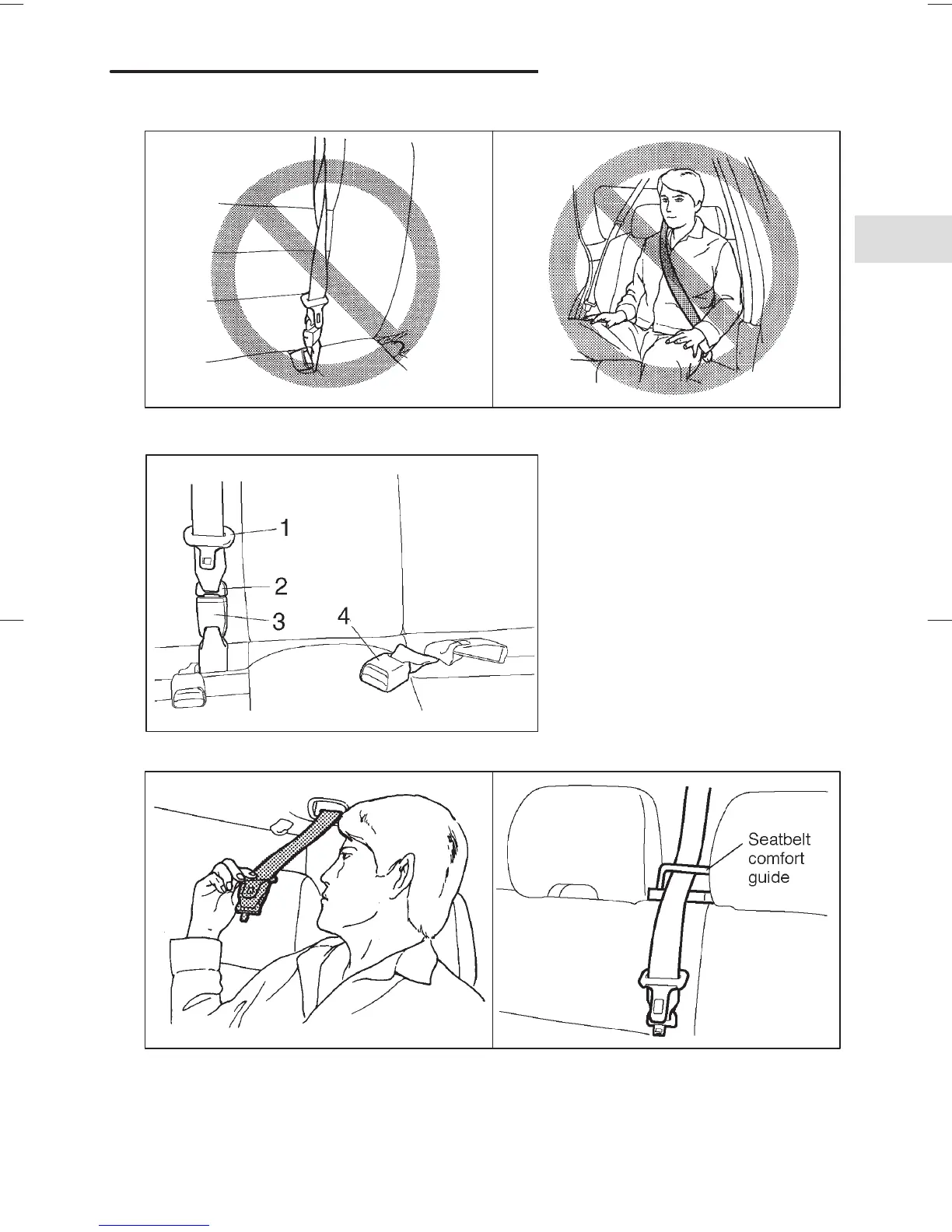 1
2
3
4

Seatbelt comfort guide