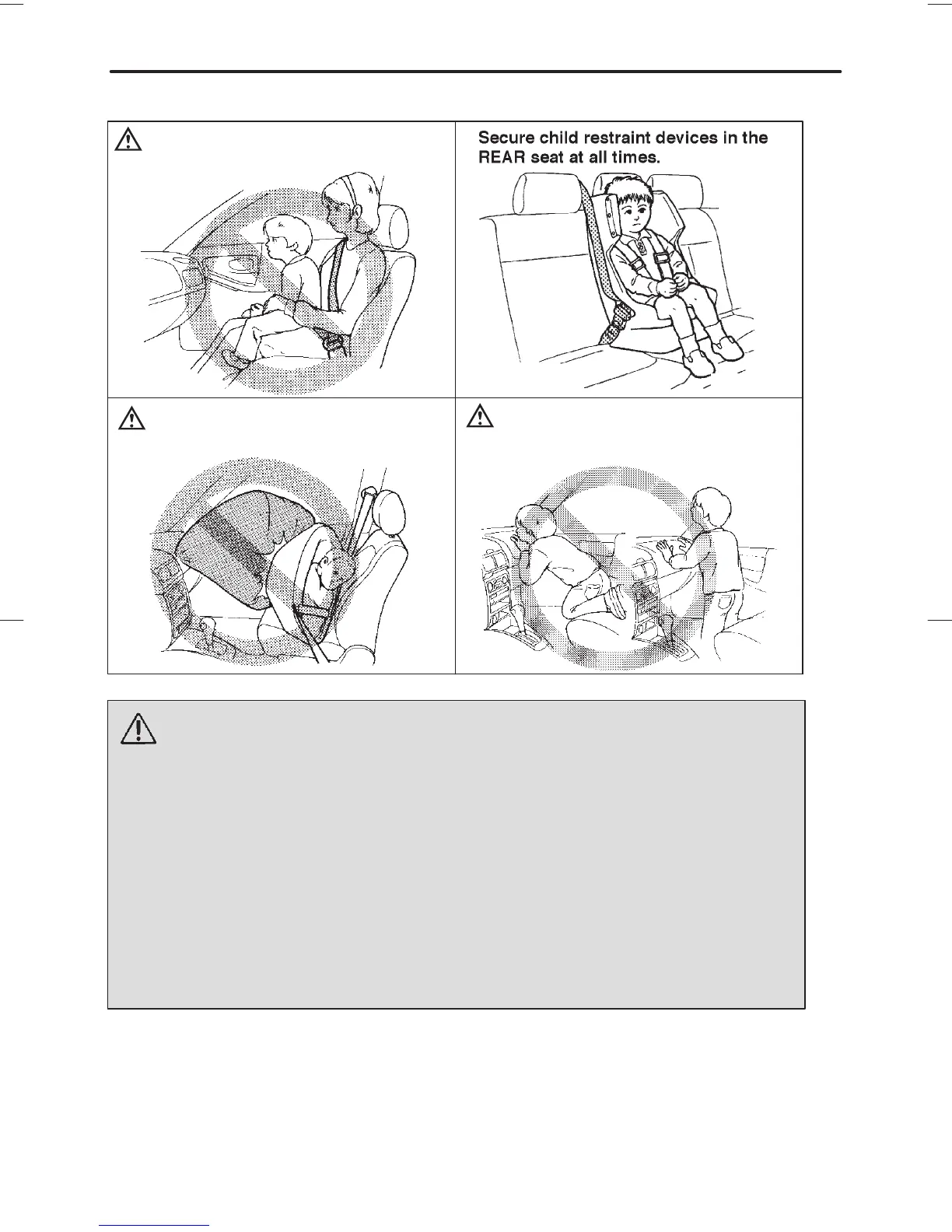 Secure child restraint devices in the REAR seat at all times.