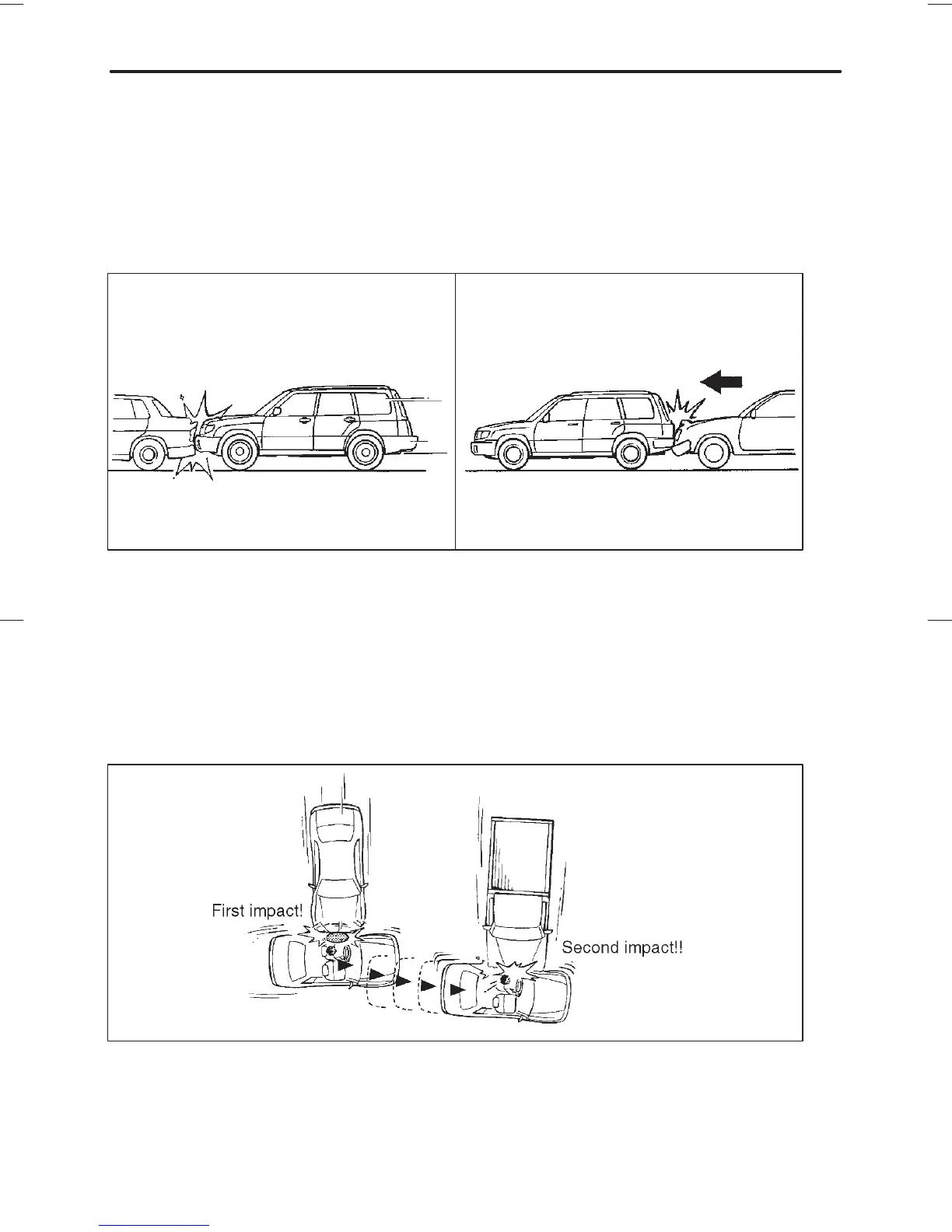 First impact!

Second impact!!